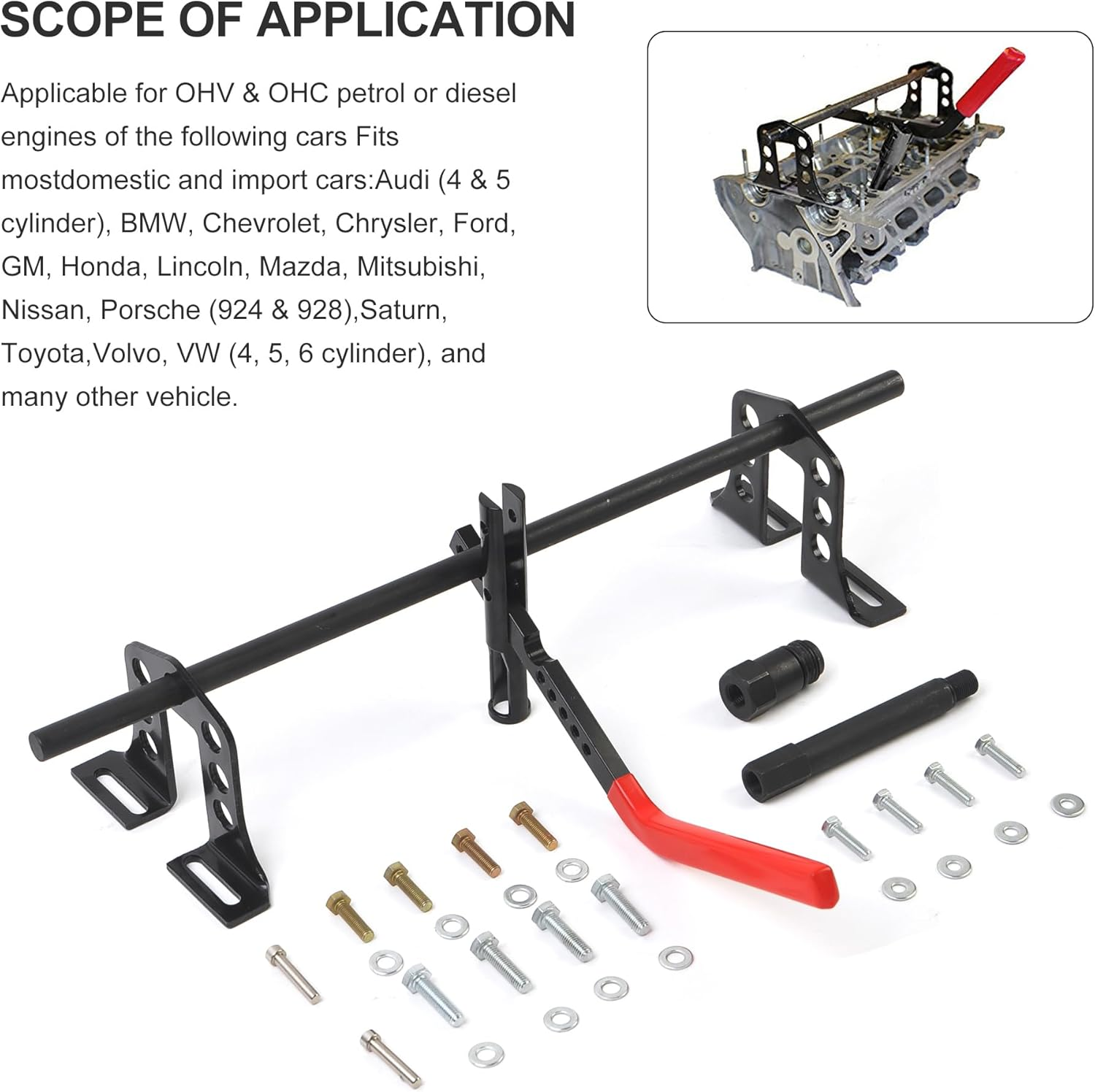 SCOPE OF APPLICATION

Applicable for OHV & OHC petrol or diesel engines of the following cars Fits mostdomestic and import cars:Audi (4 & 5 cylinder), BMW, Chevrolet, Chrysler, Ford, GM, Honda, Lincoln, Mazda, Mitsubishi, Nissan, Porsche (924 & 928),Saturn, Toyota,Volvo, VW (4, 5, 6 cylinder), and many other vehicle.