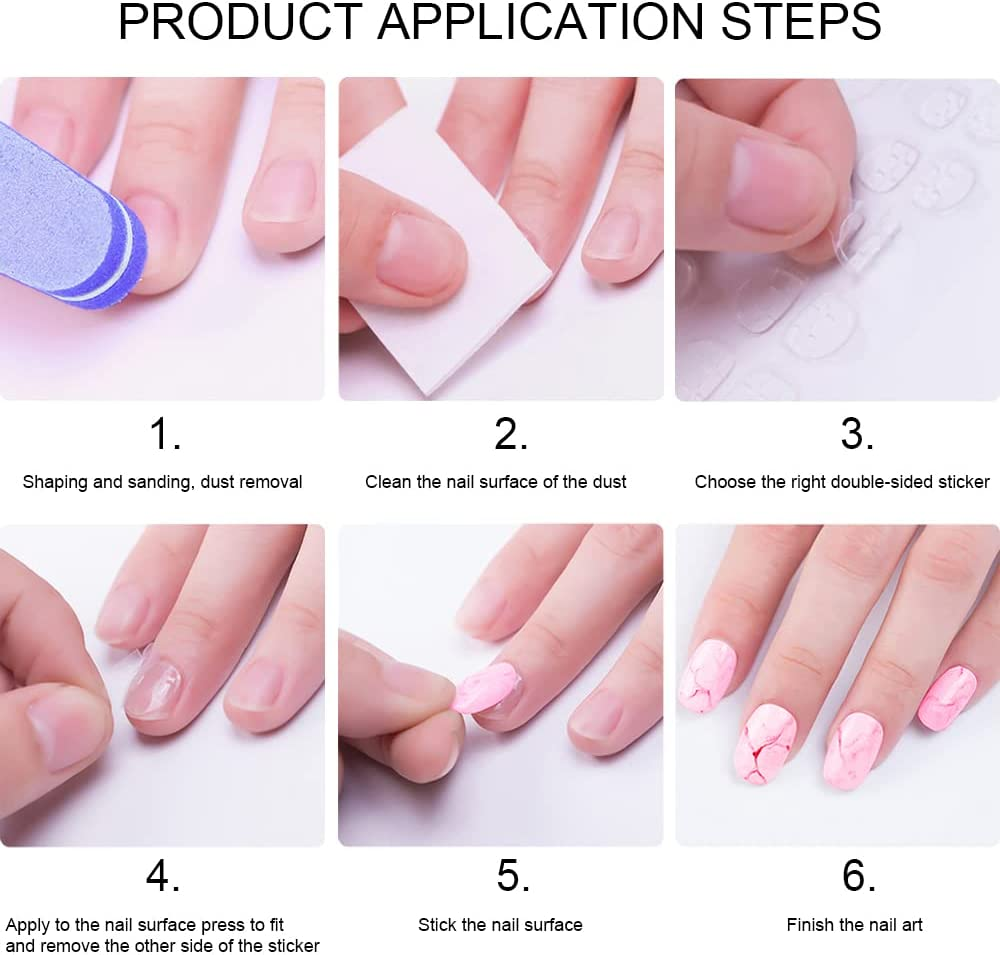 PRODUCT APPLICATION STEPS

1.
Shaping and sanding, dust removal

2.
Clean the nail surface of the dust

3.
Choose the right double-sided sticker

4.
Apply to the nail surface press to fit and remove the other side of the sticker

5.
Stick the nail surface

6.
Finish the nail art