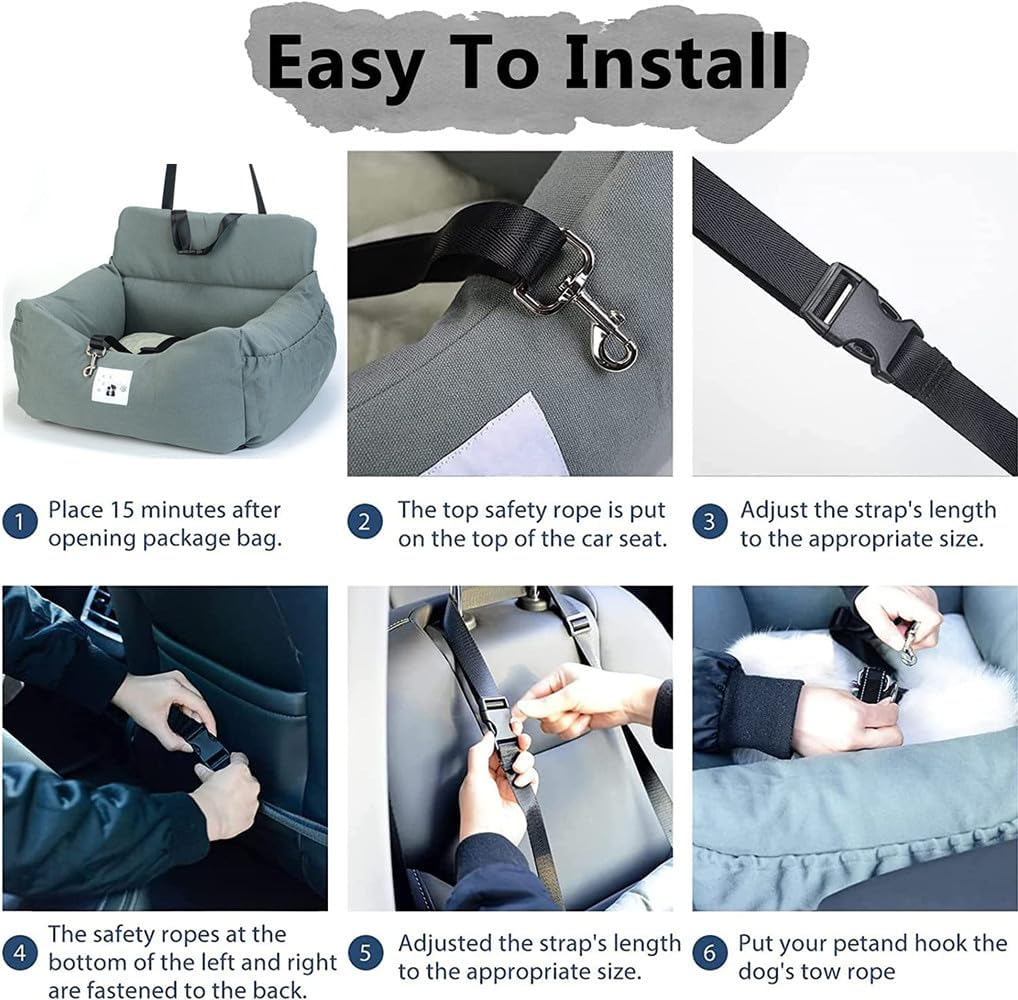 Easy To Install

1 Place 15 minutes after opening package bag.

2 The top safety rope is put on the top of the car seat.

3 Adjust the strap's length to the appropriate size.

4 The safety ropes at the bottom of the left and right are fastened to the back.

5 Adjusted the strap's length to the appropriate size.

6 Put your petand hook the dog's tow rope