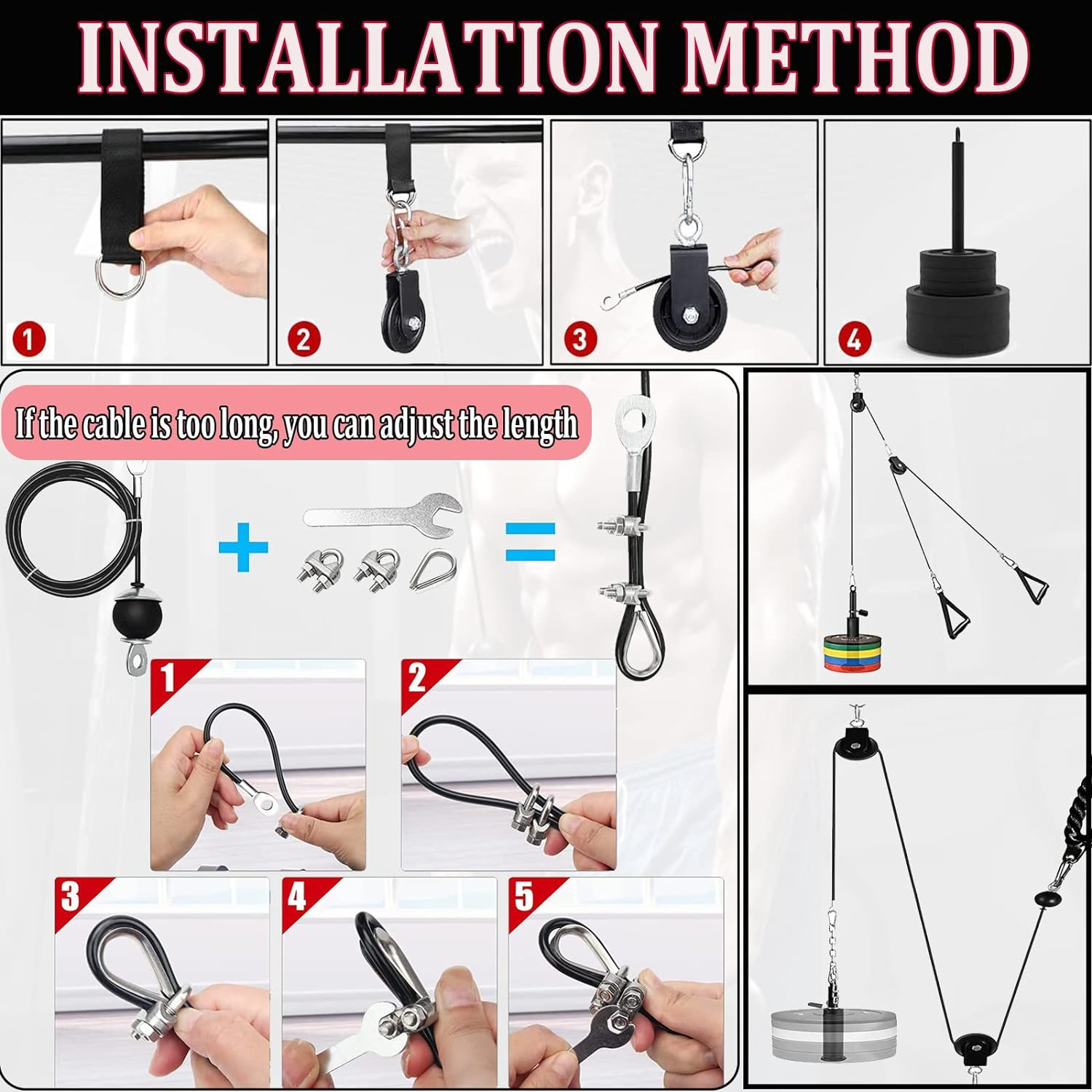 INSTALLATION METHOD

1

2

3

4

If the cable is too long, you can adjust the length

+

=

1

2

3

4

5