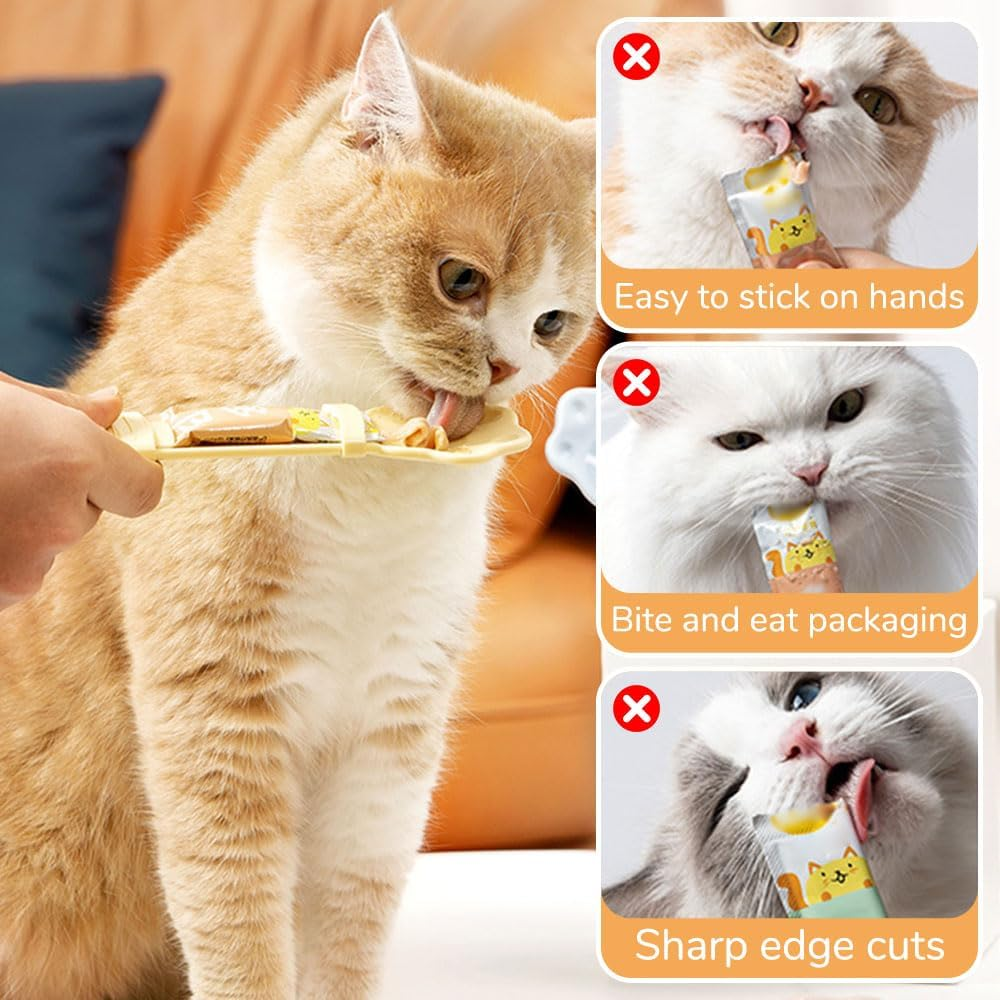 Easy to stick on hands

Bite and eat packaging

Sharp edge cuts