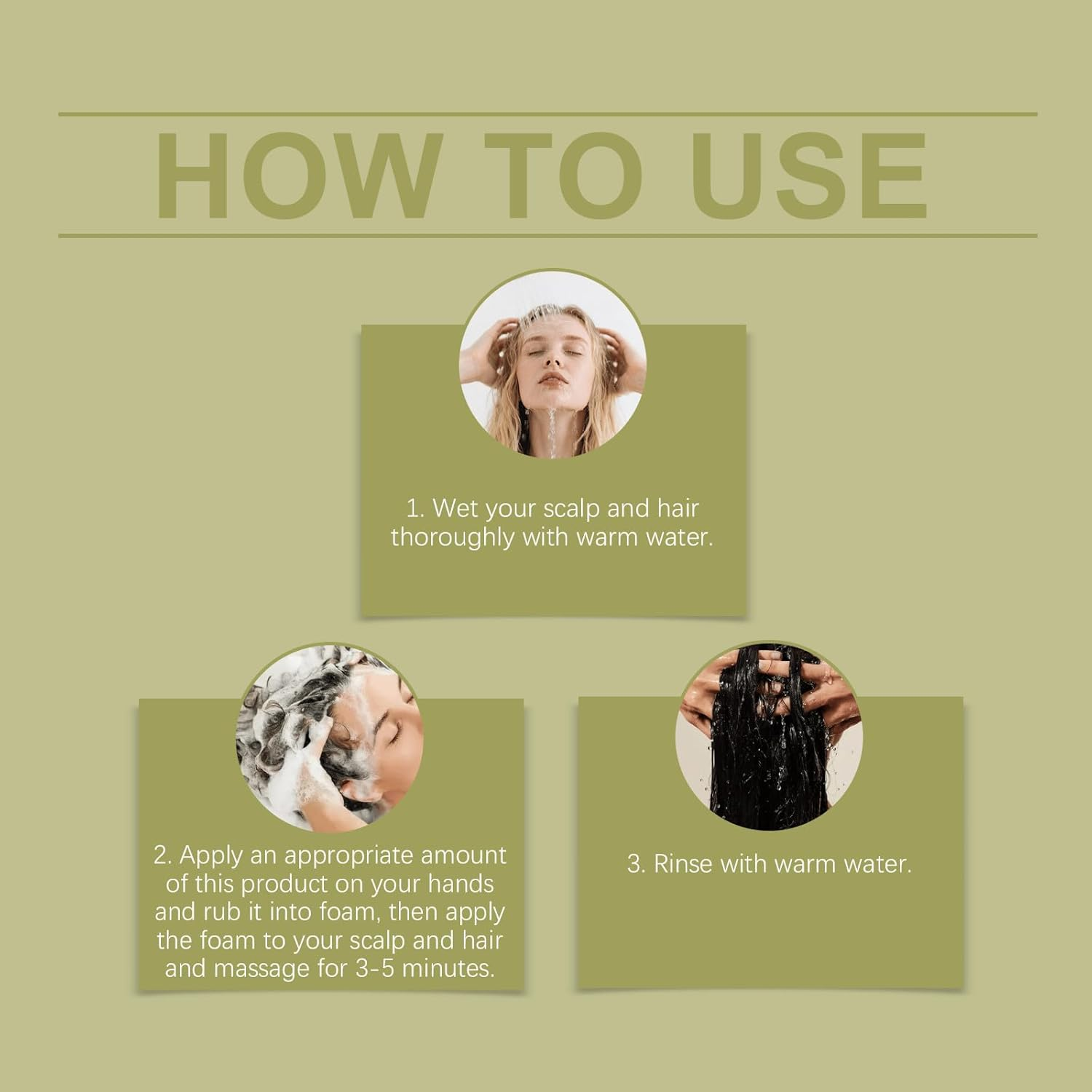 HOW TO USE

1. Wet your scalp and hair thoroughly with warm water.

2. Apply an appropriate amount of this product on your hands and rub it into foam, then apply the foam to your scalp and hair and massage for 3-5 minutes.

3. Rinse with warm water.