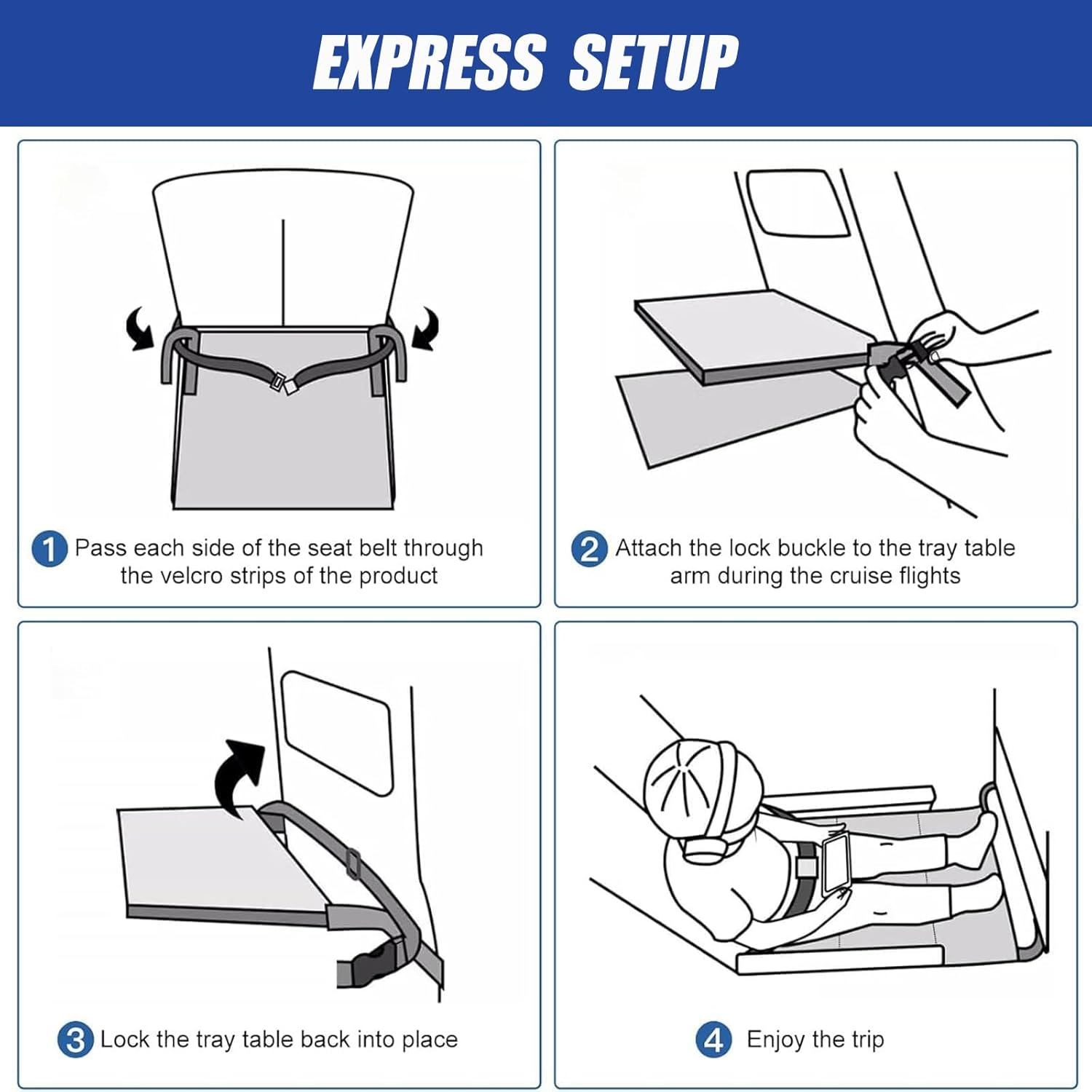 EXPRESS SETUP

1 Pass each side of the seat belt through the velcro strips of the product

2 Attach the lock buckle to the tray table arm during the cruise flights

3 Lock the tray table back into place

4 Enjoy the trip