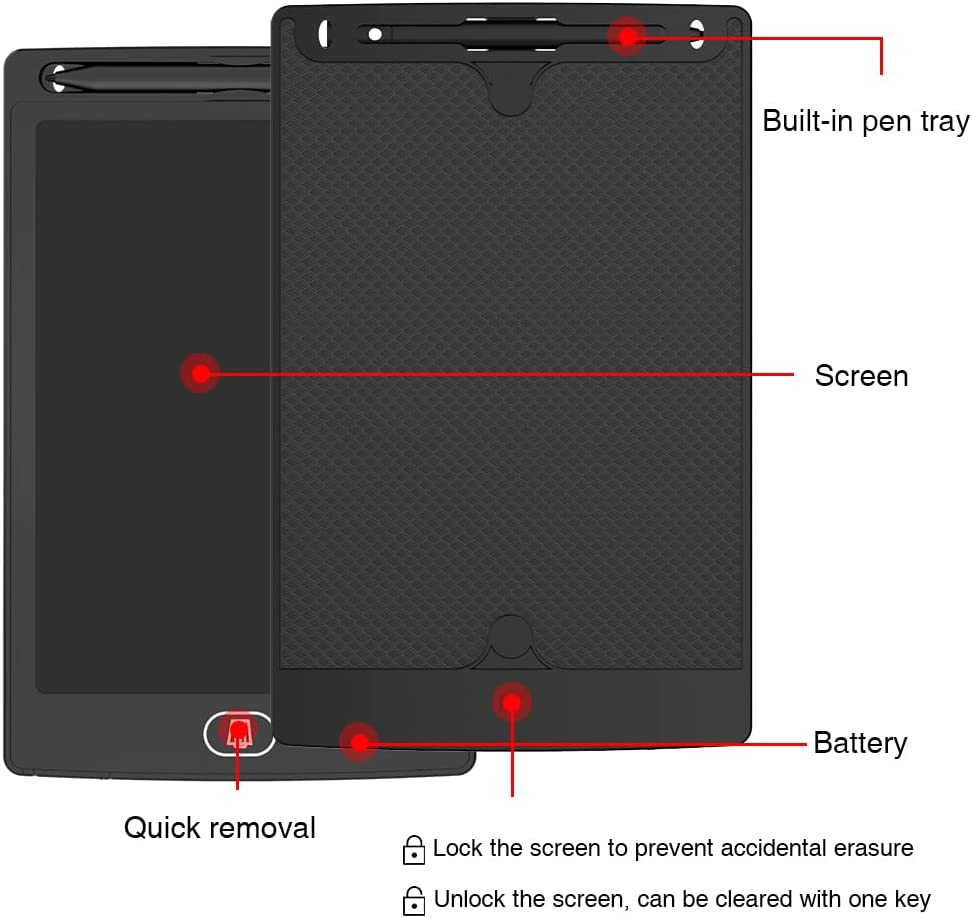 Built-in pen tray

Screen

Battery

Quick removal

Lock the screen to prevent accidental erasure

Unlock the screen, can be cleared with one key