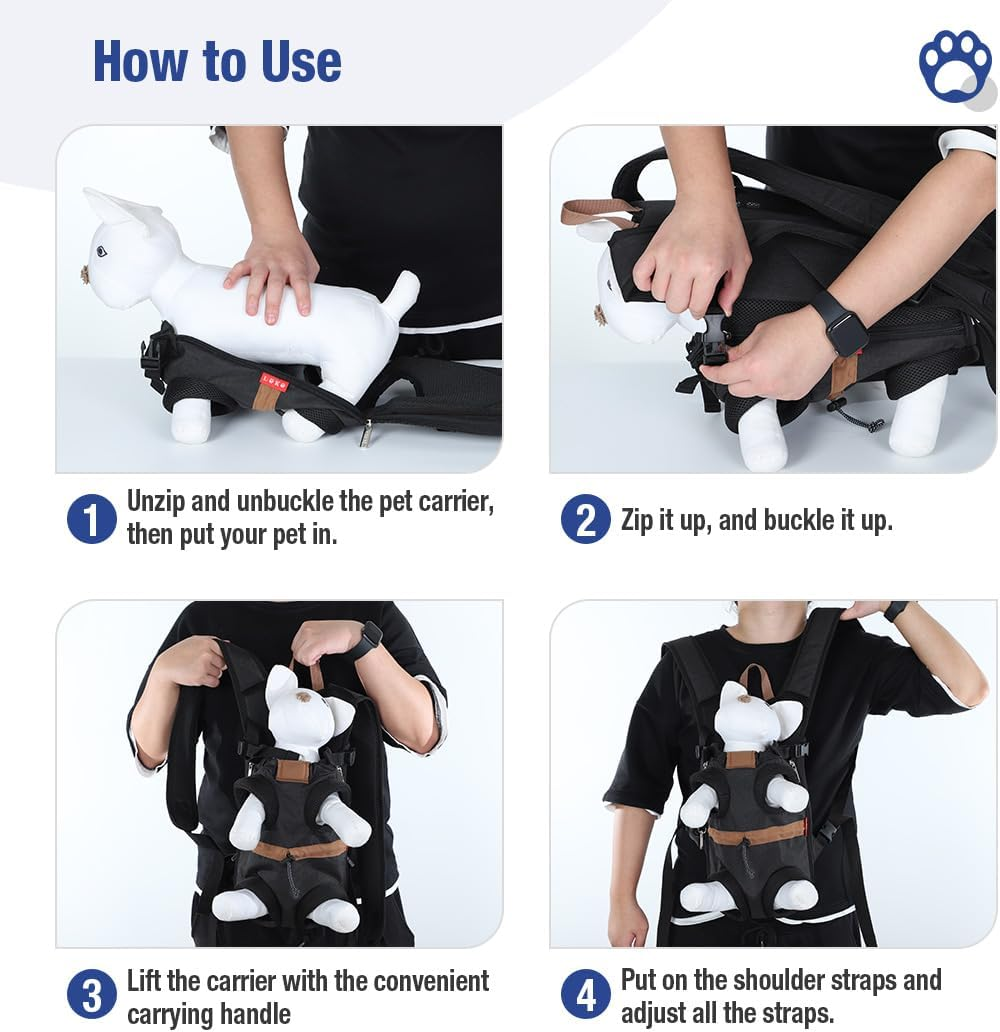 How to Use

1 Unzip and unbuckle the pet carrier, then put your pet in.

2 Zip it up, and buckle it up.

3 Lift the carrier with the convenient carrying handle

4 Put on the shoulder straps and adjust all the straps.