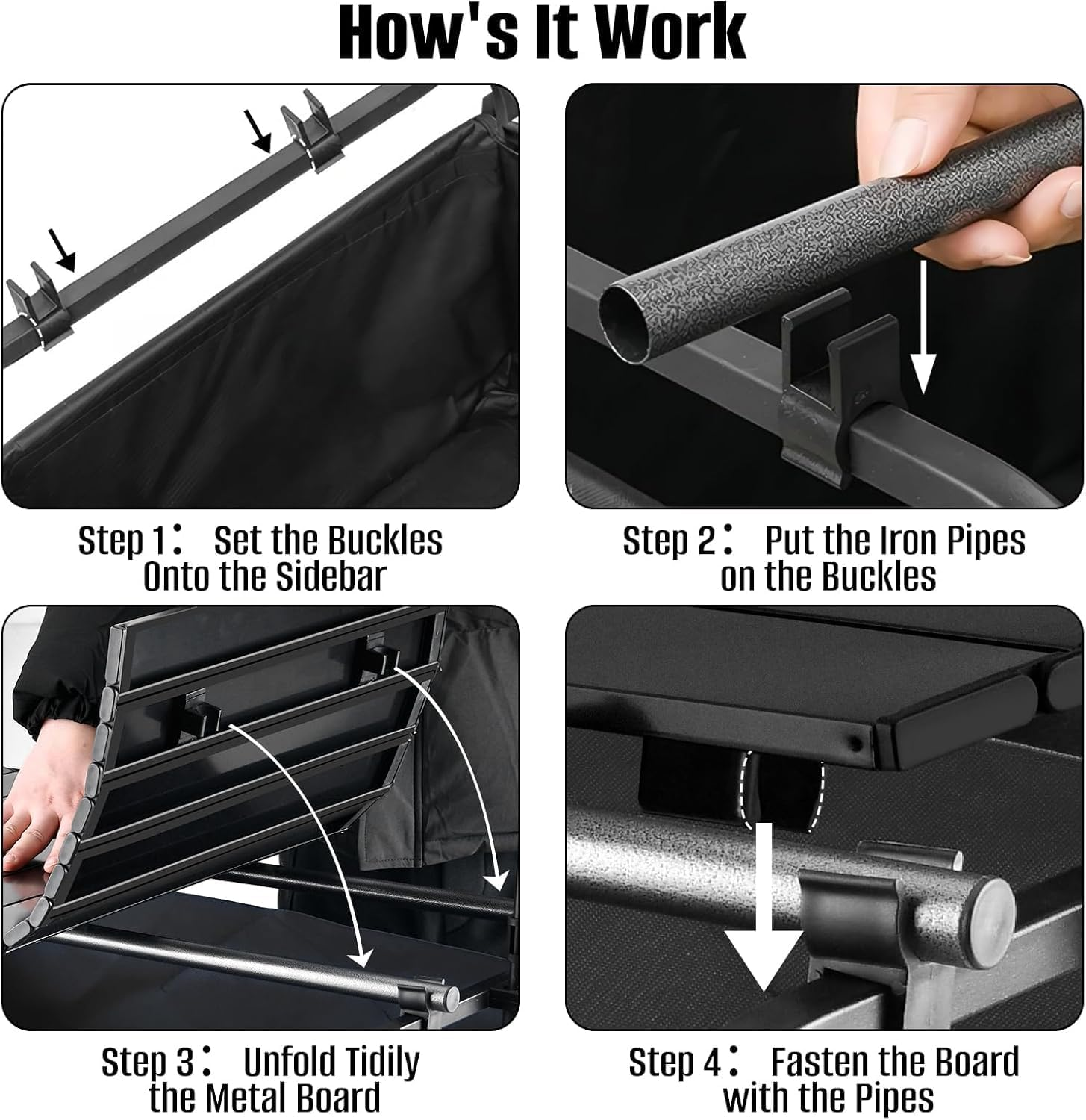 How's It Work

Step 1： Set the Buckles Onto the Sidebar

Step 2： Put the Iron Pipes on the Buckles

Step 3： Unfold Tidily the Metal Board

Step 4： Fasten the Board with the Pipes