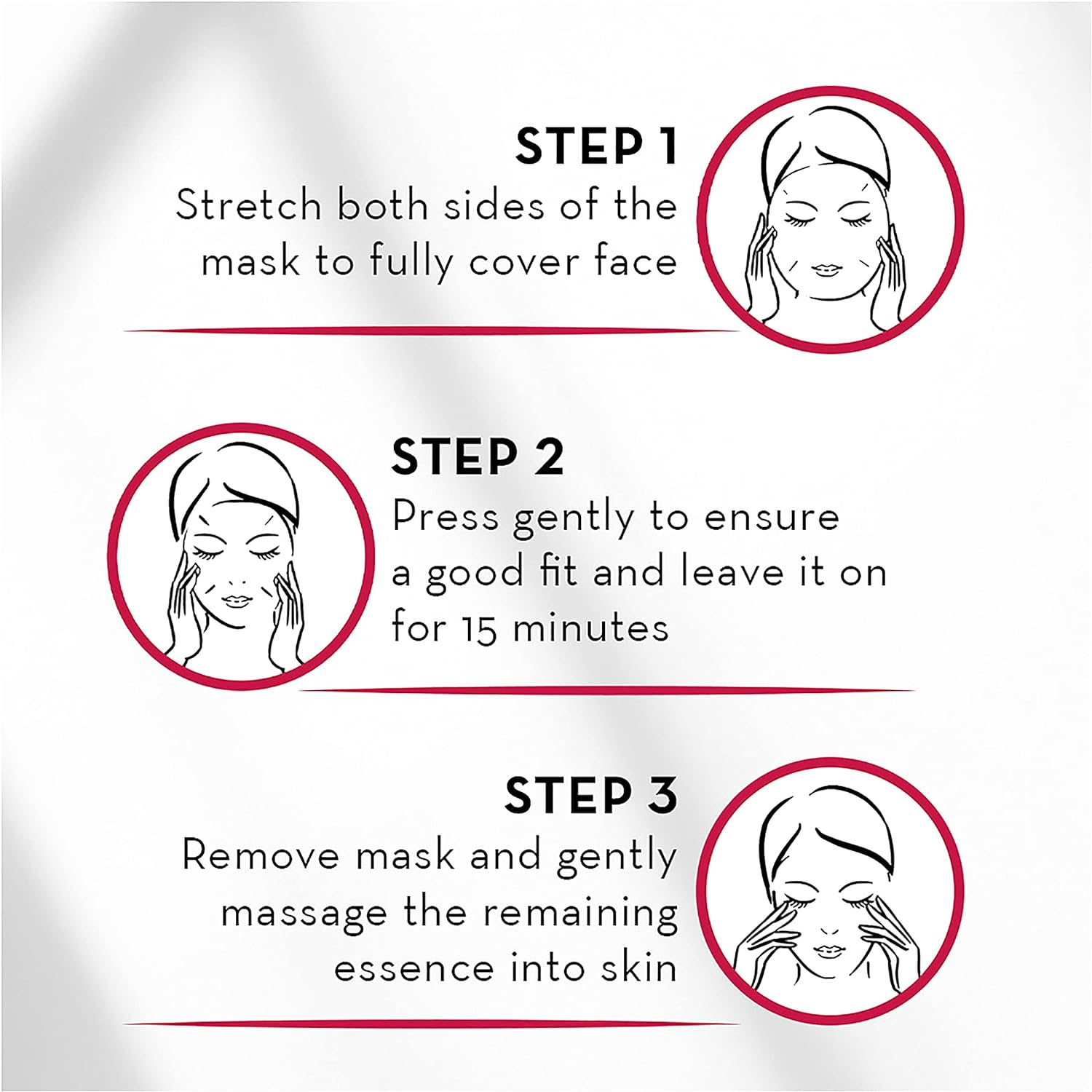 STEP 1
Stretch both sides of the mask to fully cover face

STEP 2
Press gently to ensure a good fit and leave it on for 15 minutes

STEP 3
Remove mask and gently massage the remaining essence into skin