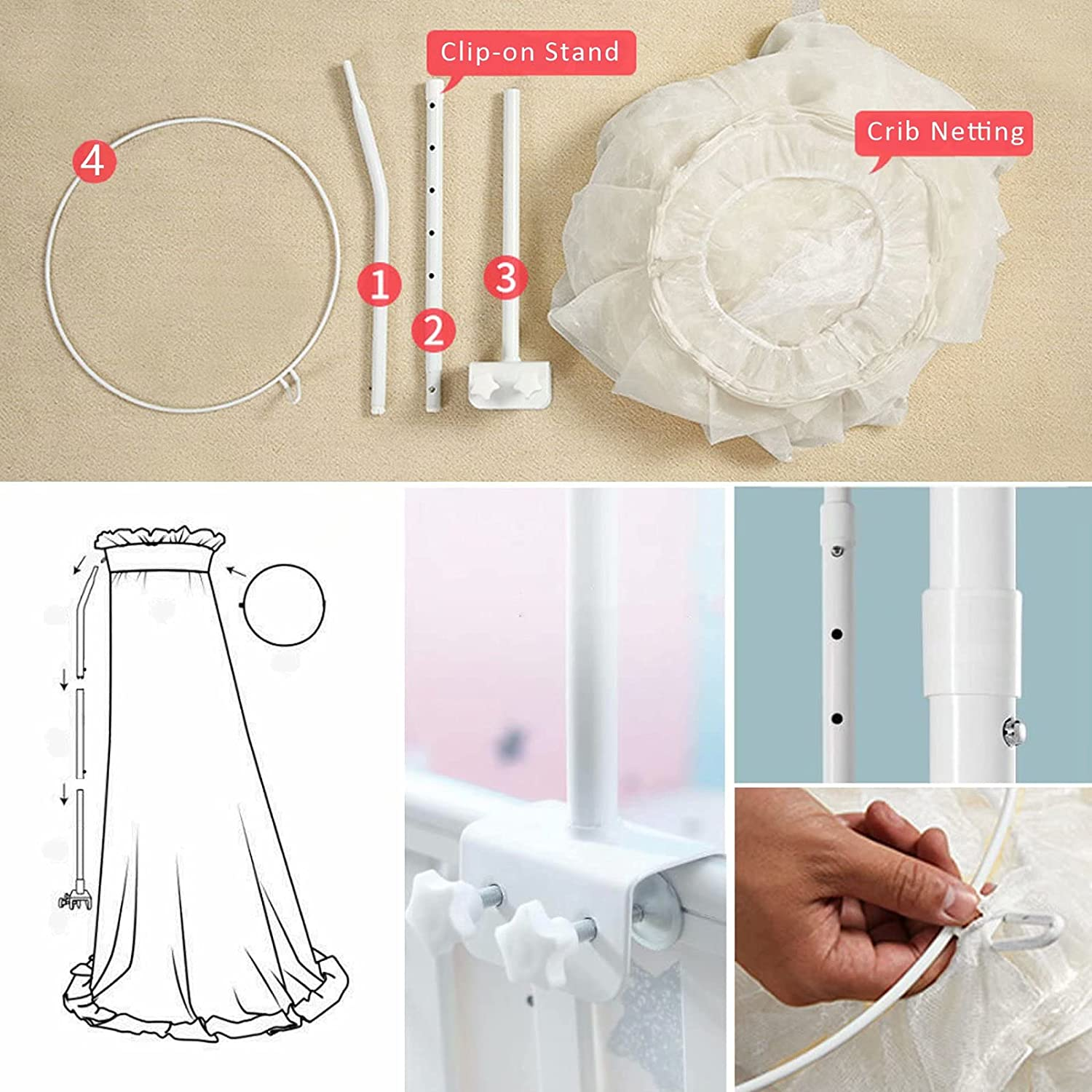 Clip-on Stand
Crib Netting
4
1
2
3