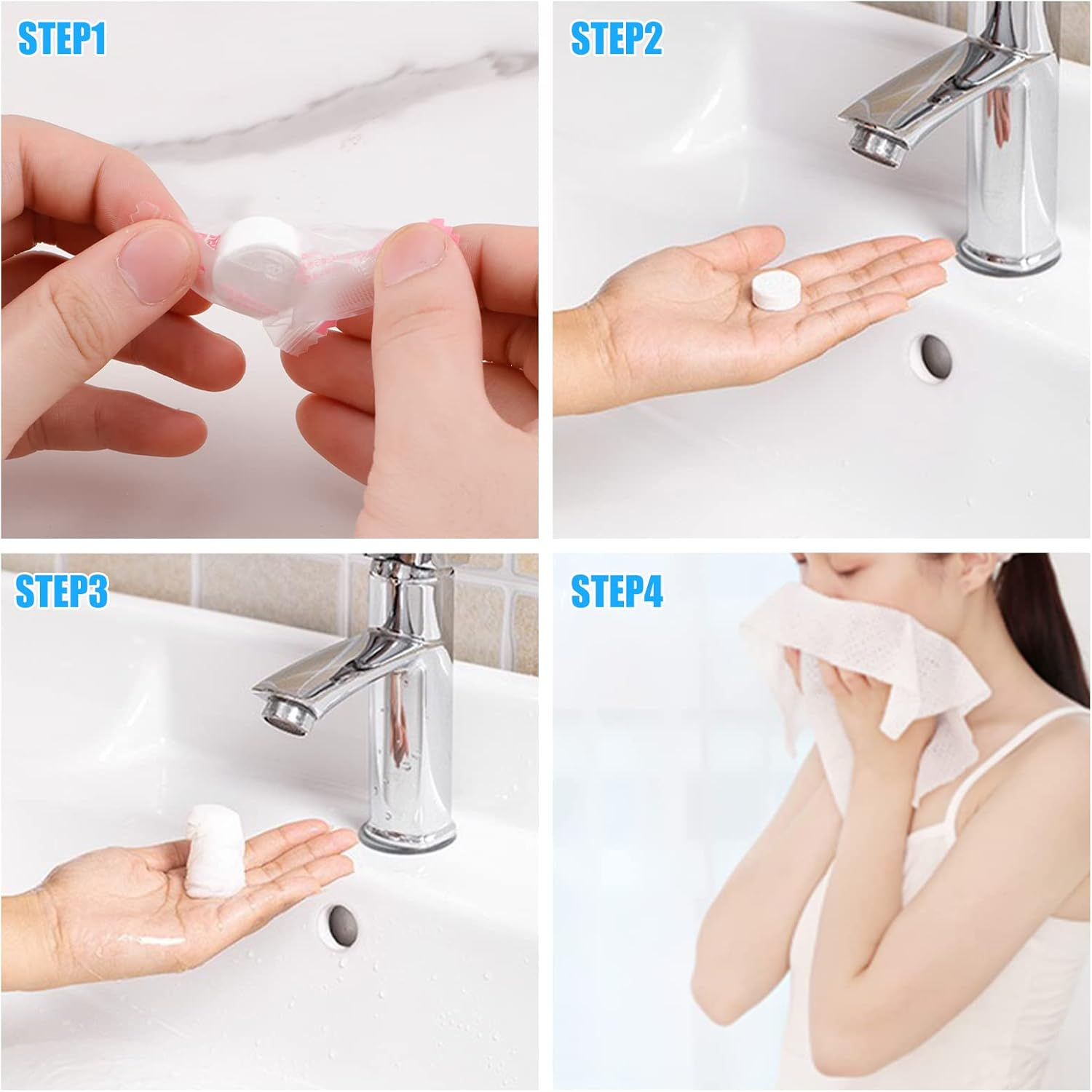 STEP1

STEP2

STEP3

STEP4