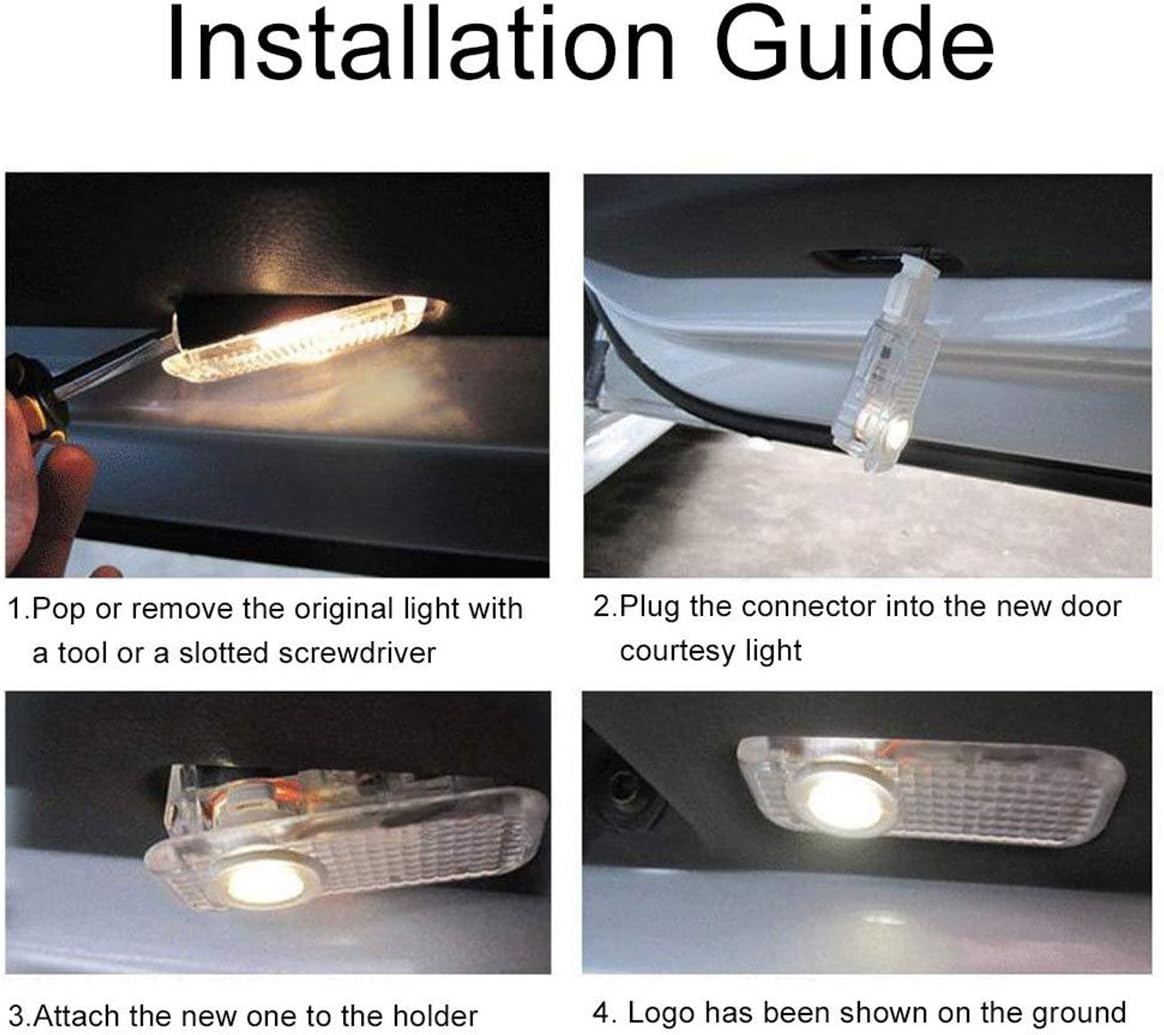 Installation Guide

1.Pop or remove the original light with a tool or a slotted screwdriver

2.Plug the connector into the new door courtesy light

3.Attach the new one to the holder

4. Logo has been shown on the ground