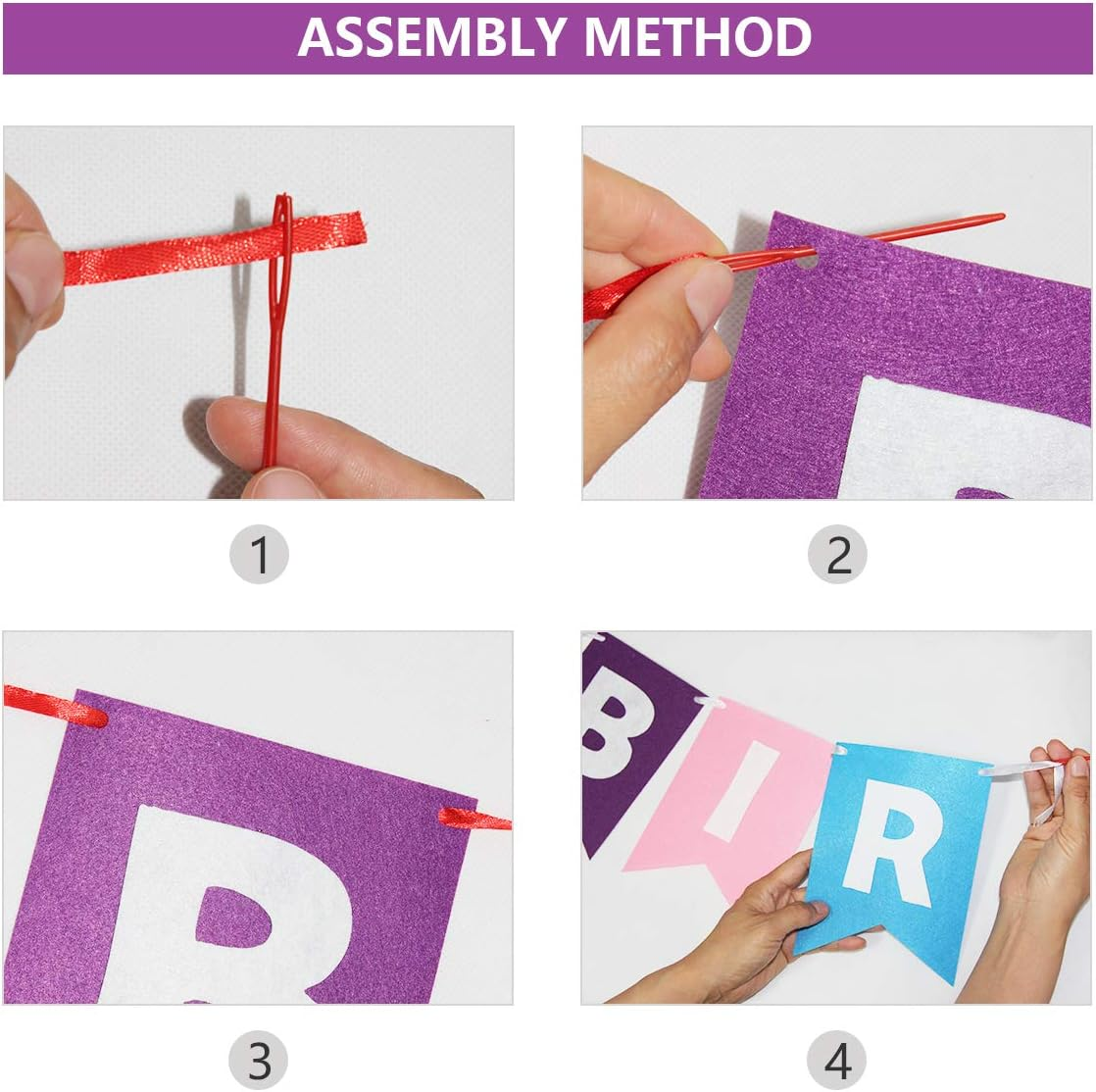 ASSEMBLY METHOD

1

2

B

3

B I R

4