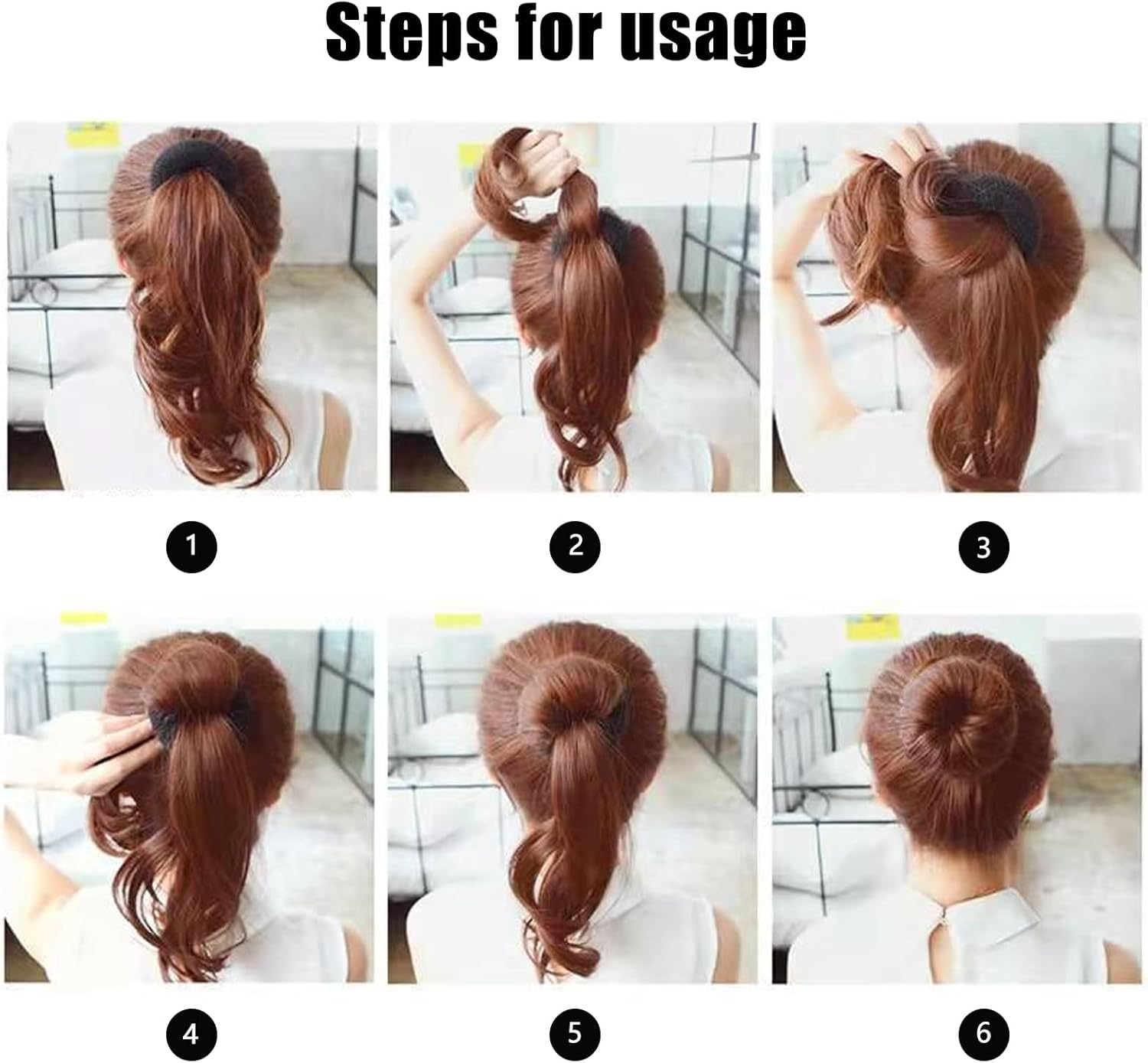 Steps for usage

1

2

3

4

5

6