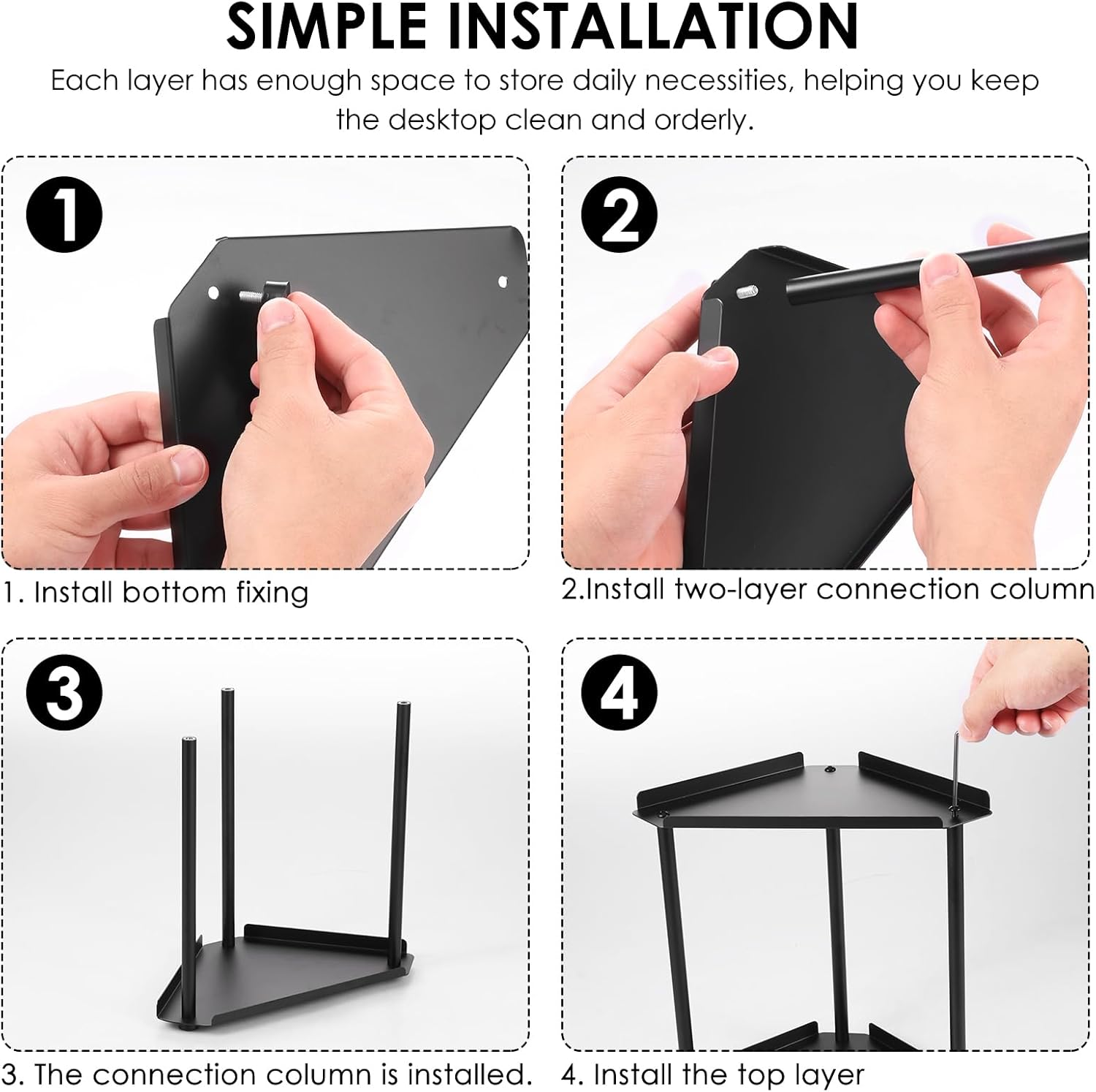 SIMPLE INSTALLATION

Each layer has enough space to store daily necessities, helping you keep the desktop clean and orderly.

1

1. Install bottom fixing

2

2.Install two-layer connection column

3

3. The connection column is installed.

4

4. Install the top layer