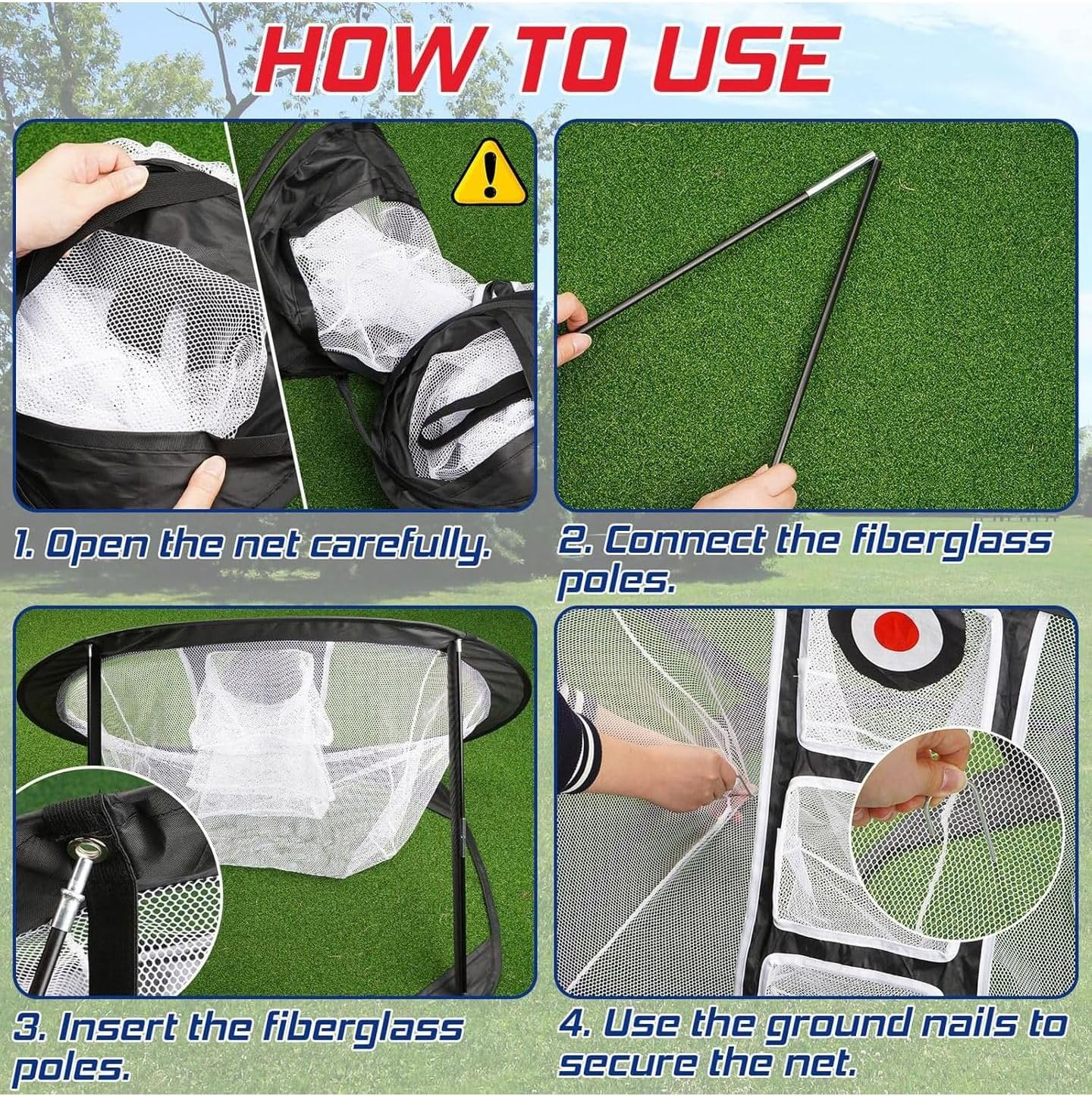 HOW TO USE

1. Open the net carefully.

2. Connect the fiberglass poles.

3. Insert the fiberglass poles.

4. Use the ground nails to secure the net.