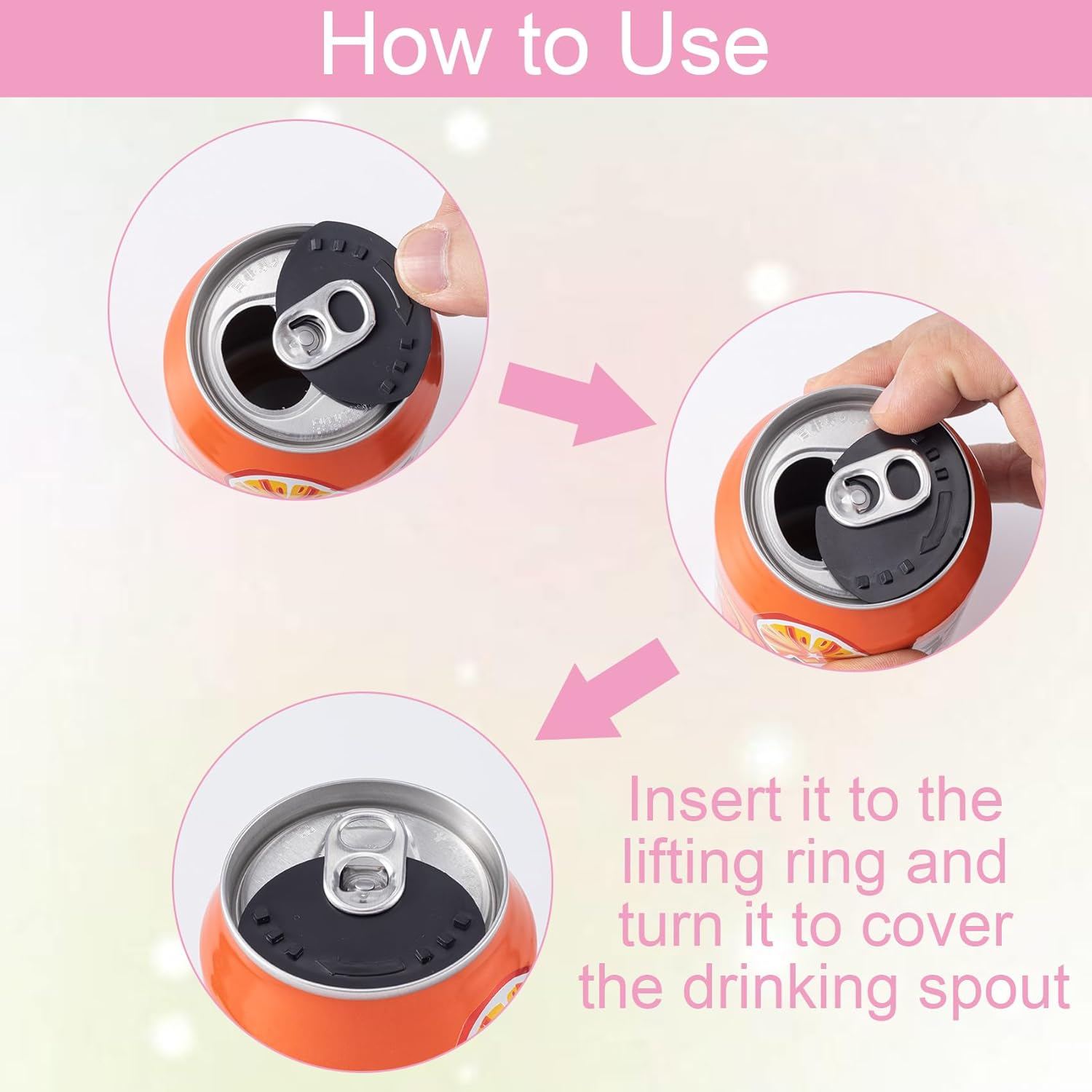 How to Use

Insert it to the lifting ring and turn it to cover the drinking spout