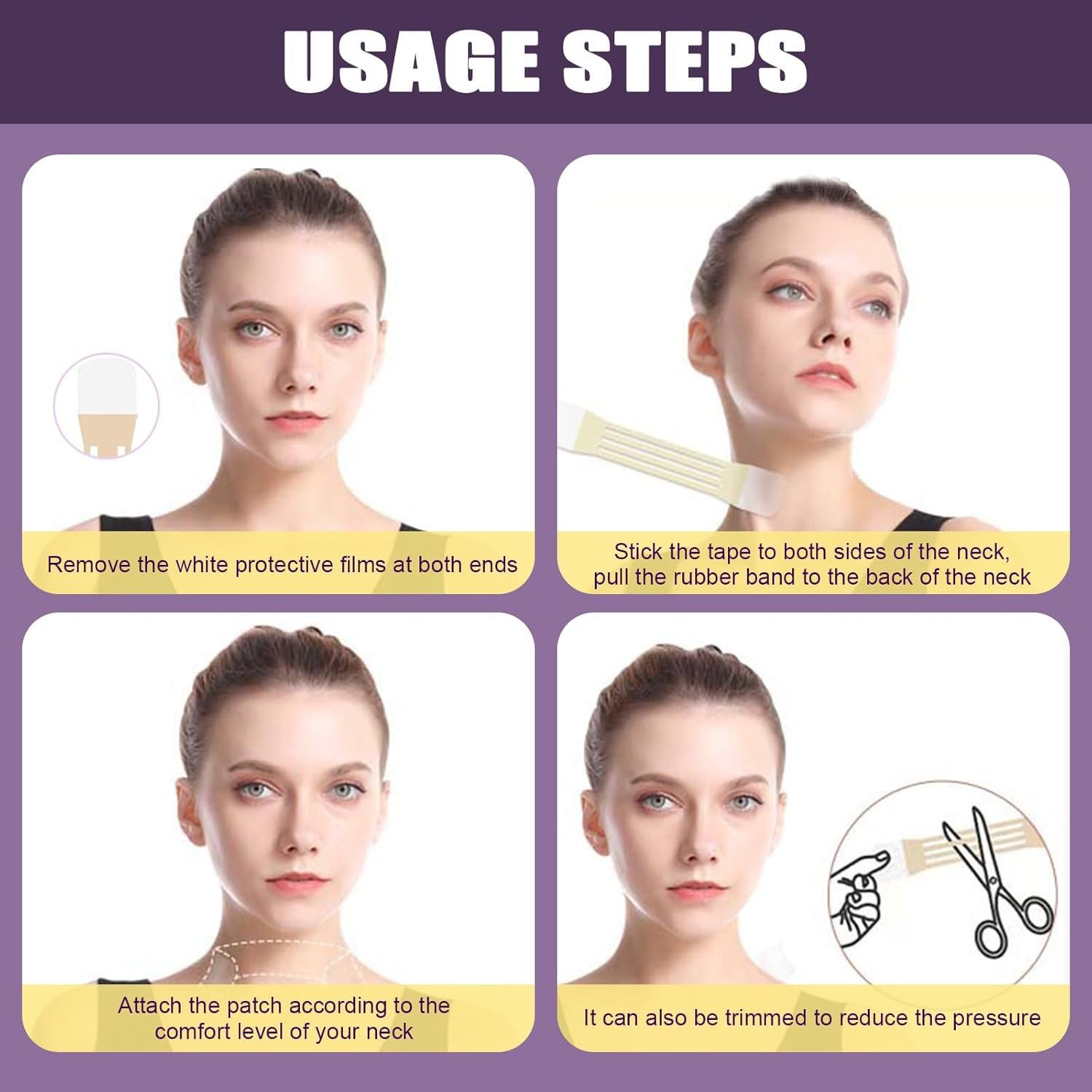 USAGE STEPS

Remove the white protective films at both ends

Stick the tape to both sides of the neck, pull the rubber band to the back of the neck

Attach the patch according to the comfort level of your neck

It can also be trimmed to reduce the pressure