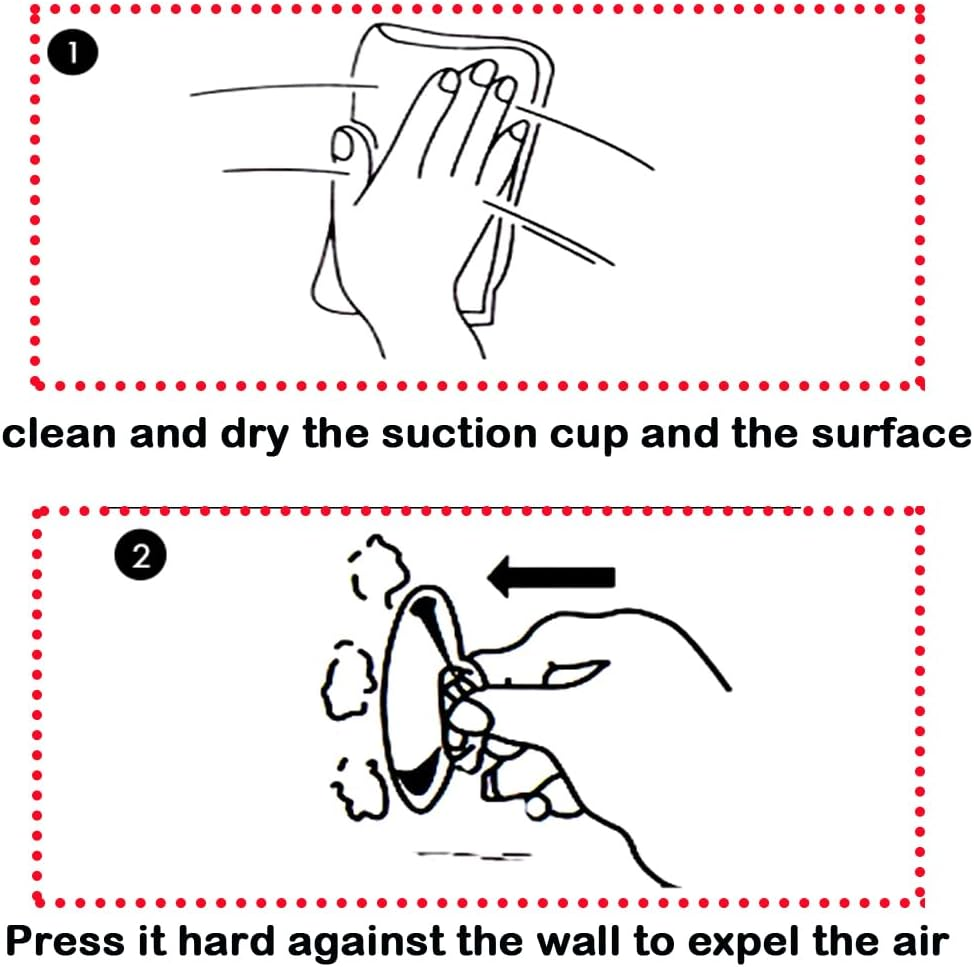 1

clean and dry the suction cup and the surface

2

Press it hard against the wall to expel the air