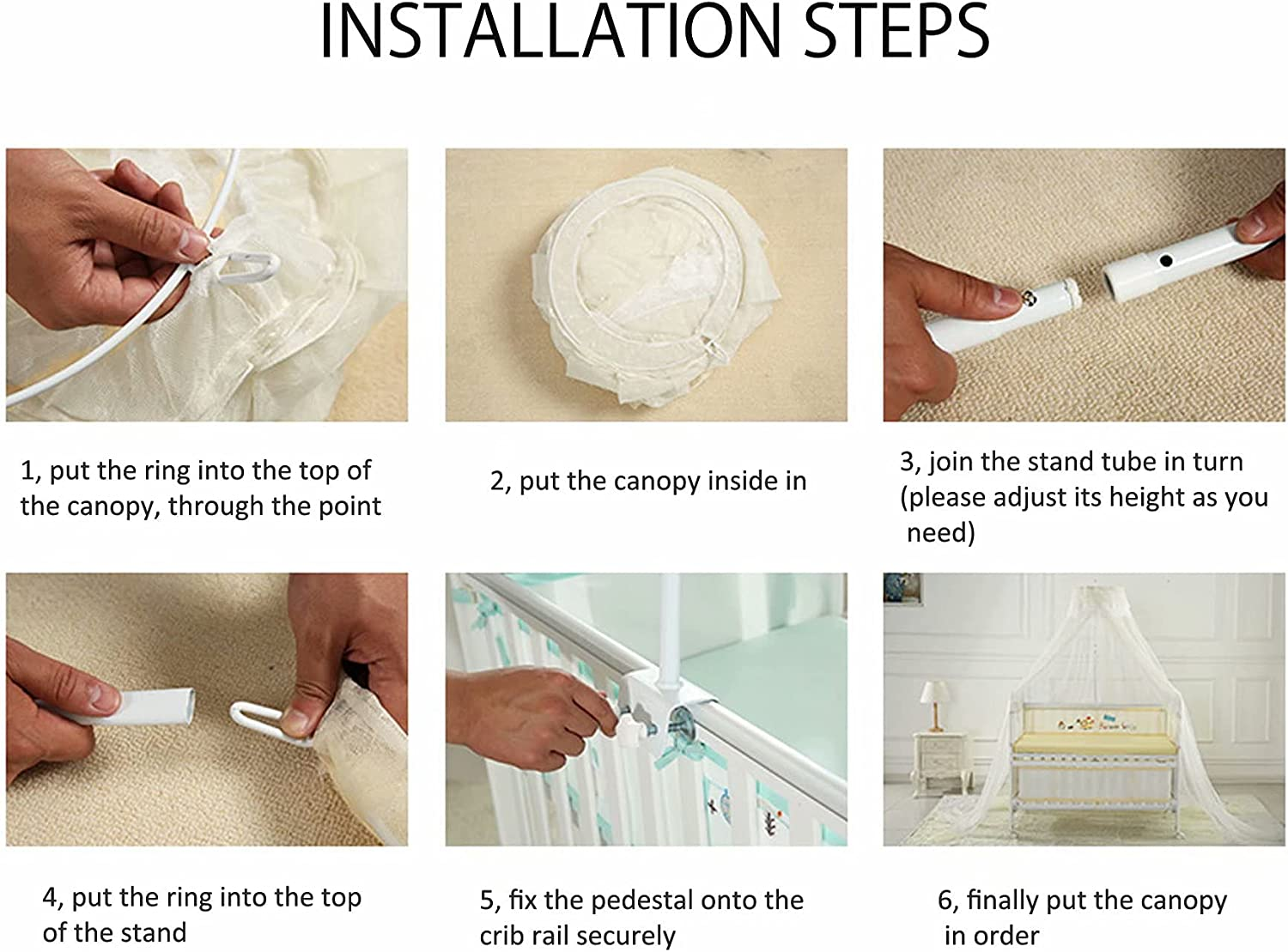 INSTALLATION STEPS

1, put the ring into the top of the canopy, through the point

2, put the canopy inside in

3, join the stand tube in turn (please adjust its height as you need)

4, put the ring into the top of the stand

5, fix the pedestal onto the crib rail securely

6, finally put the canopy in order