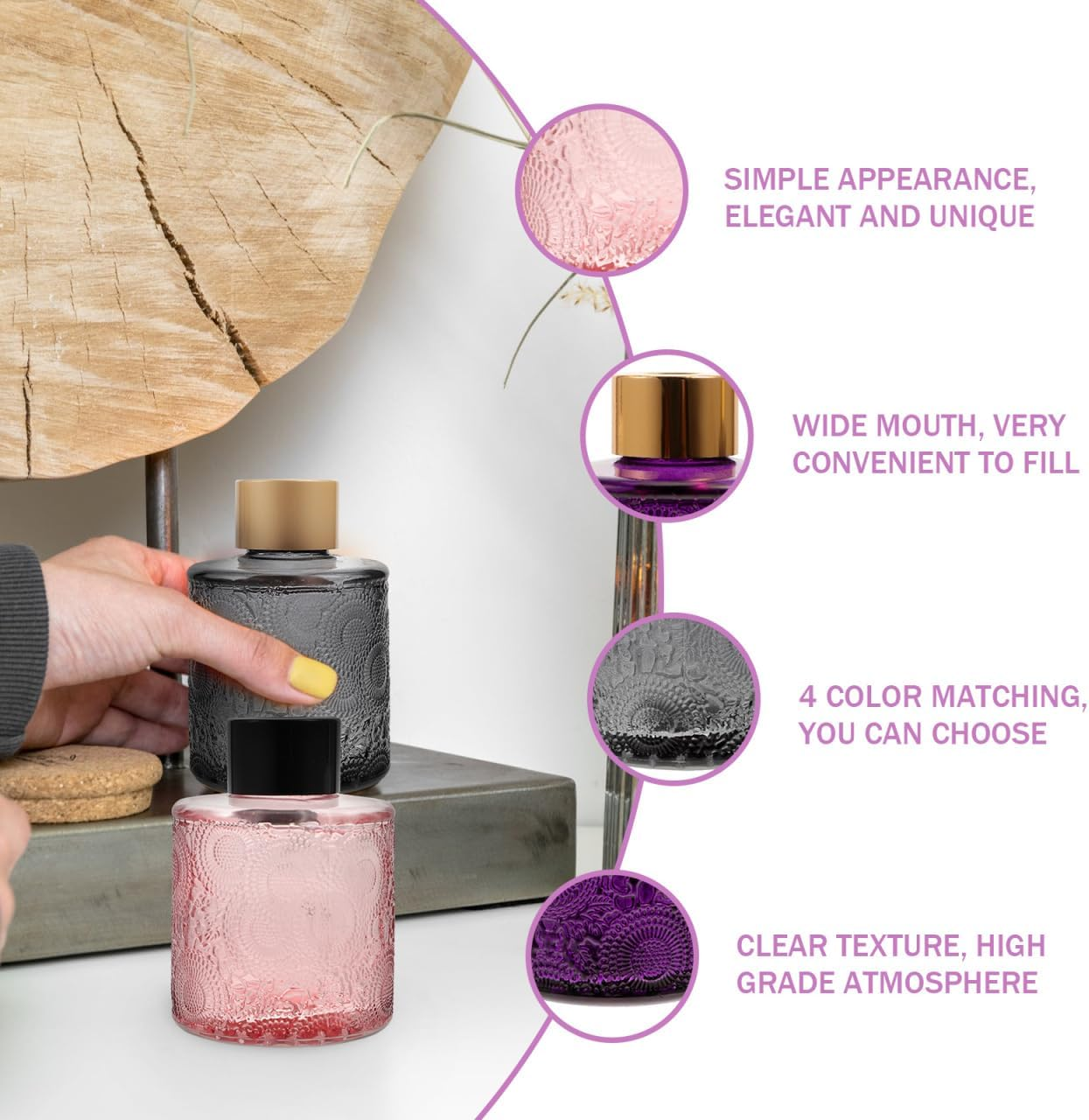 SIMPLE APPEARANCE, ELEGANT AND UNIQUE

WIDE MOUTH, VERY CONVENIENT TO FILL

4 COLOR MATCHING, YOU CAN CHOOSE

CLEAR TEXTURE, HIGH GRADE ATMOSPHERE