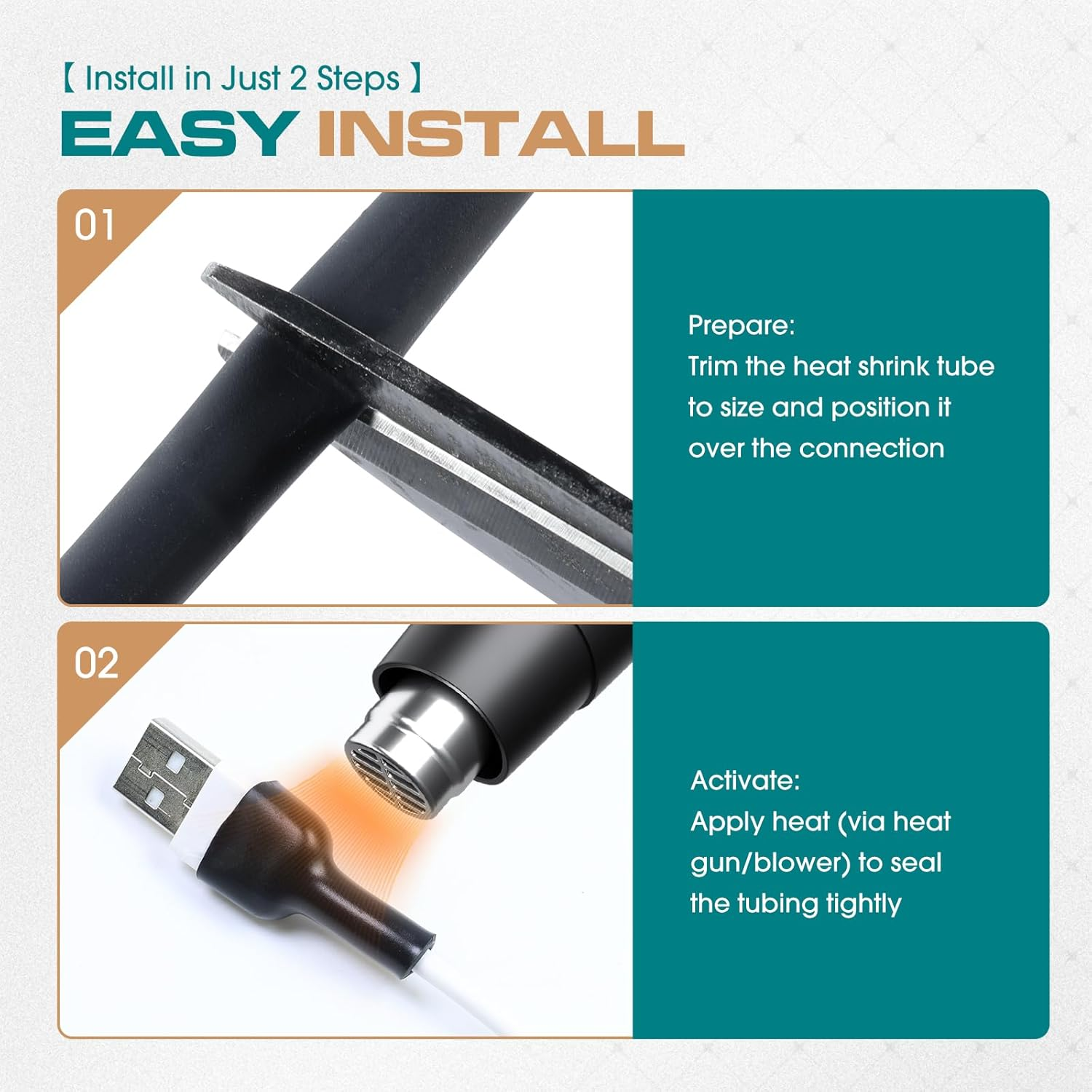 【 Install in Just 2 Steps 】
EASY INSTALL

01

Prepare:
Trim the heat shrink tube to size and position it over the connection

02

Activate:
Apply heat (via heat gun/blower) to seal the tubing tightly