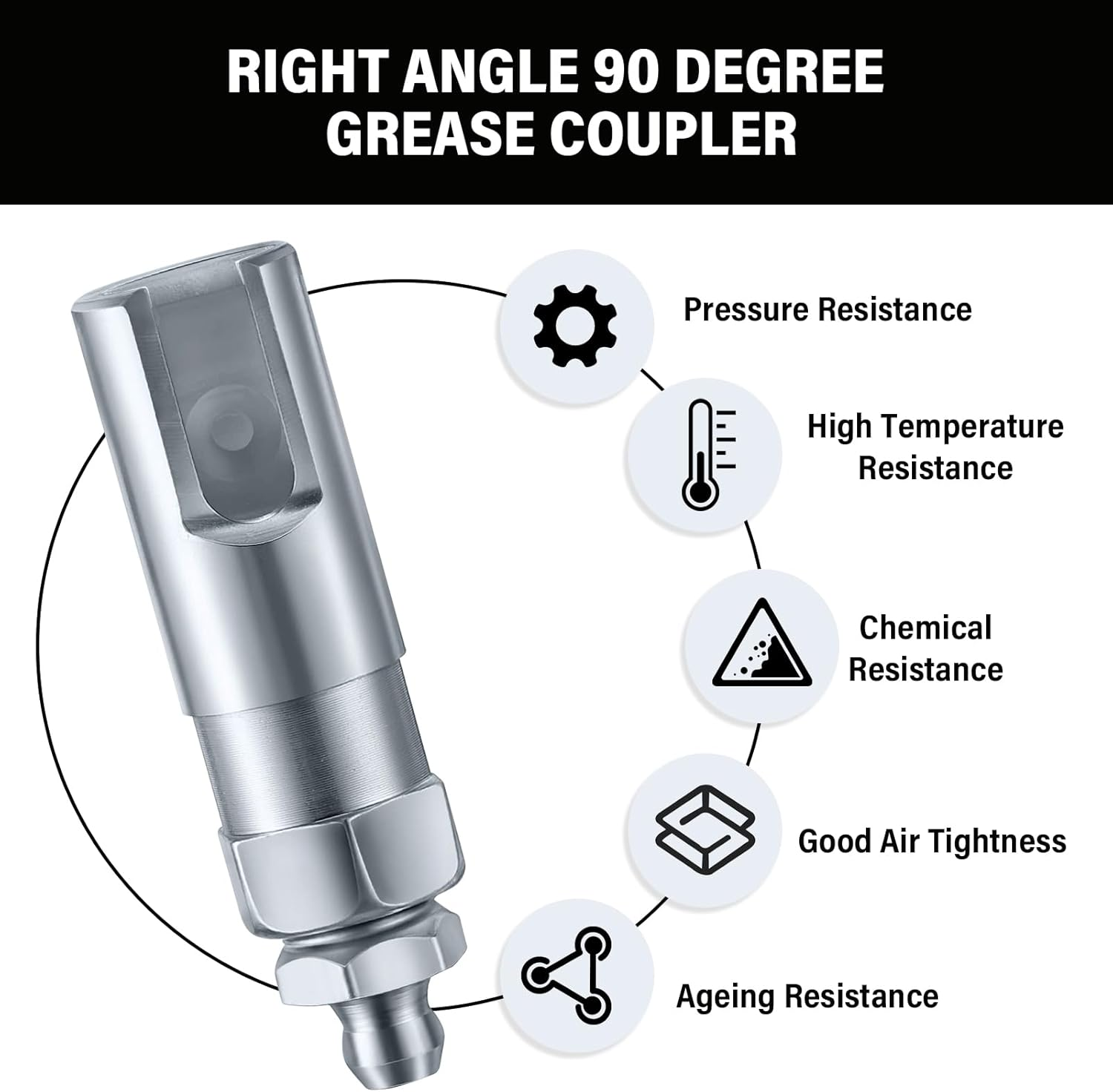 RIGHT ANGLE 90 DEGREE GREASE COUPLER

Pressure Resistance

High Temperature Resistance

Chemical Resistance

Good Air Tightness

Ageing Resistance