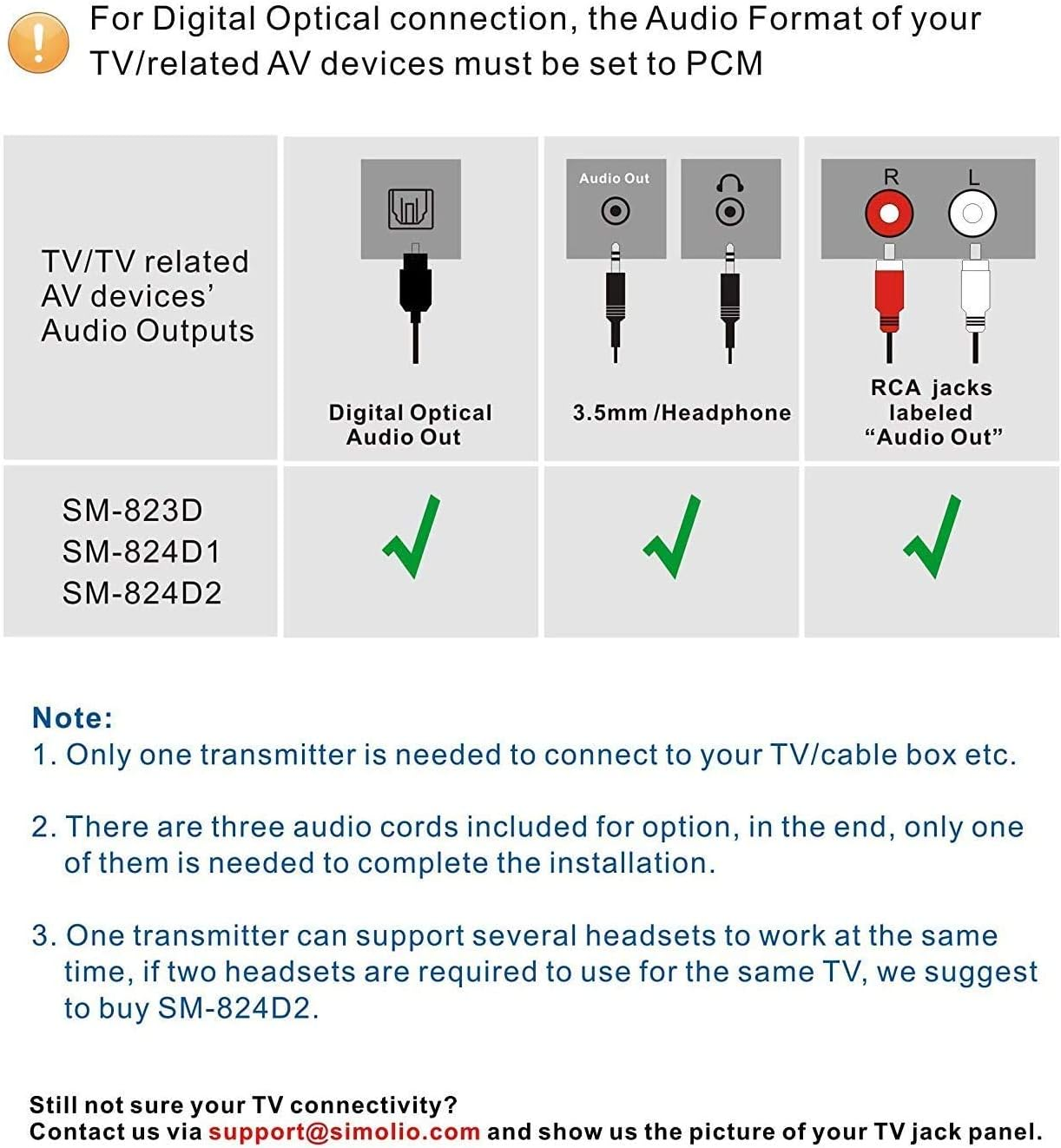 For Digital Optical connection, the Audio Format of your TV/related AV devices must be set to PCM

| TV/TV related AV devices' Audio Outputs | Digital Optical Audio Out | Audio Out 3.5mm /Headphone | R L RCA jacks labeled "Audio Out" |
|---|---|---|---|
| SM-823D SM-824D1 SM-824D2 | ✓ | ✓ | ✓ |

Note:
1. Only one transmitter is needed to connect to your TV/cable box etc.

2. There are three audio cords included for option, in the end, only one of them is needed to complete the installation.

3. One transmitter can support several headsets to work at the same time, if two headsets are required to use for the same TV, we suggest to buy SM-824D2.

Still not sure your TV connectivity?
Contact us via support@simolio.com and show us the picture of your TV jack panel.