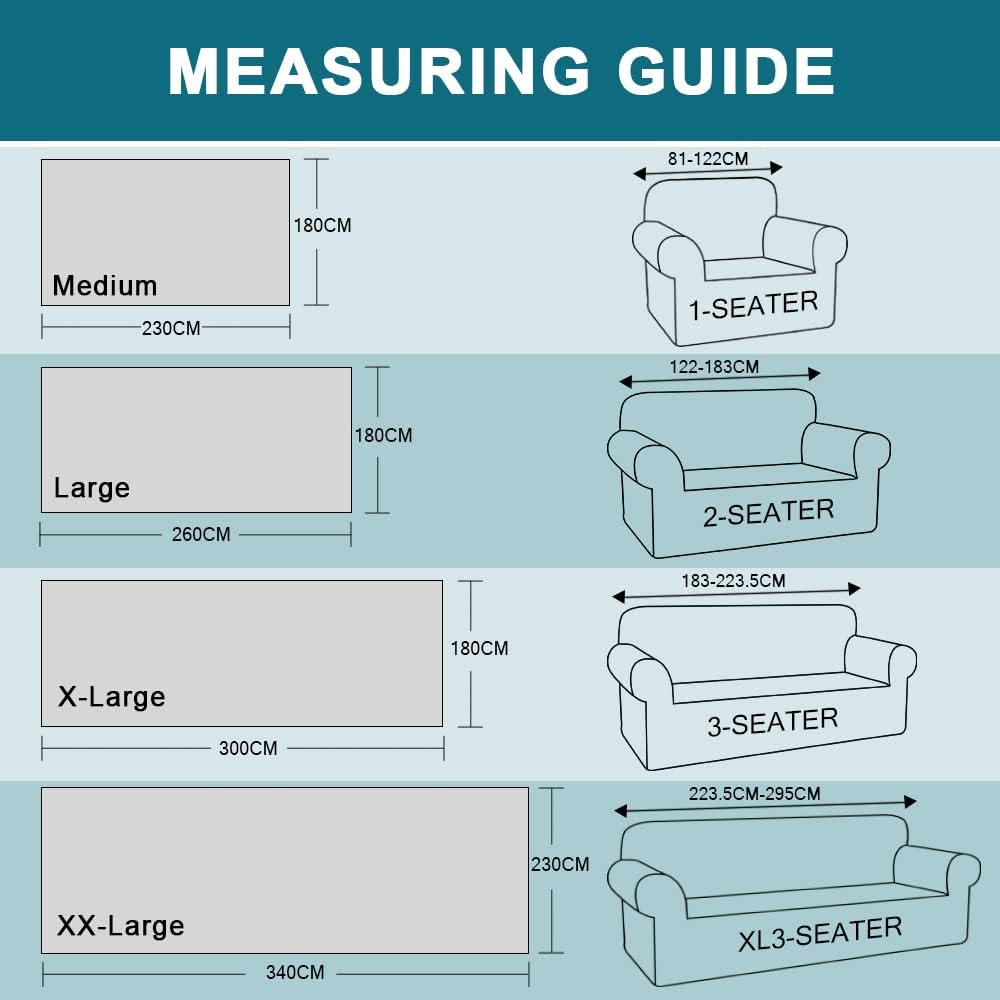 MEASURING GUIDE

Medium
180CM
230CM
81-122CM
1-SEATER

Large
180CM
260CM
122-183CM
2-SEATER

X-Large
180CM
300CM
183-223.5CM
3-SEATER

XX-Large
230CM
340CM
223.5CM-295CM
XL3-SEATER