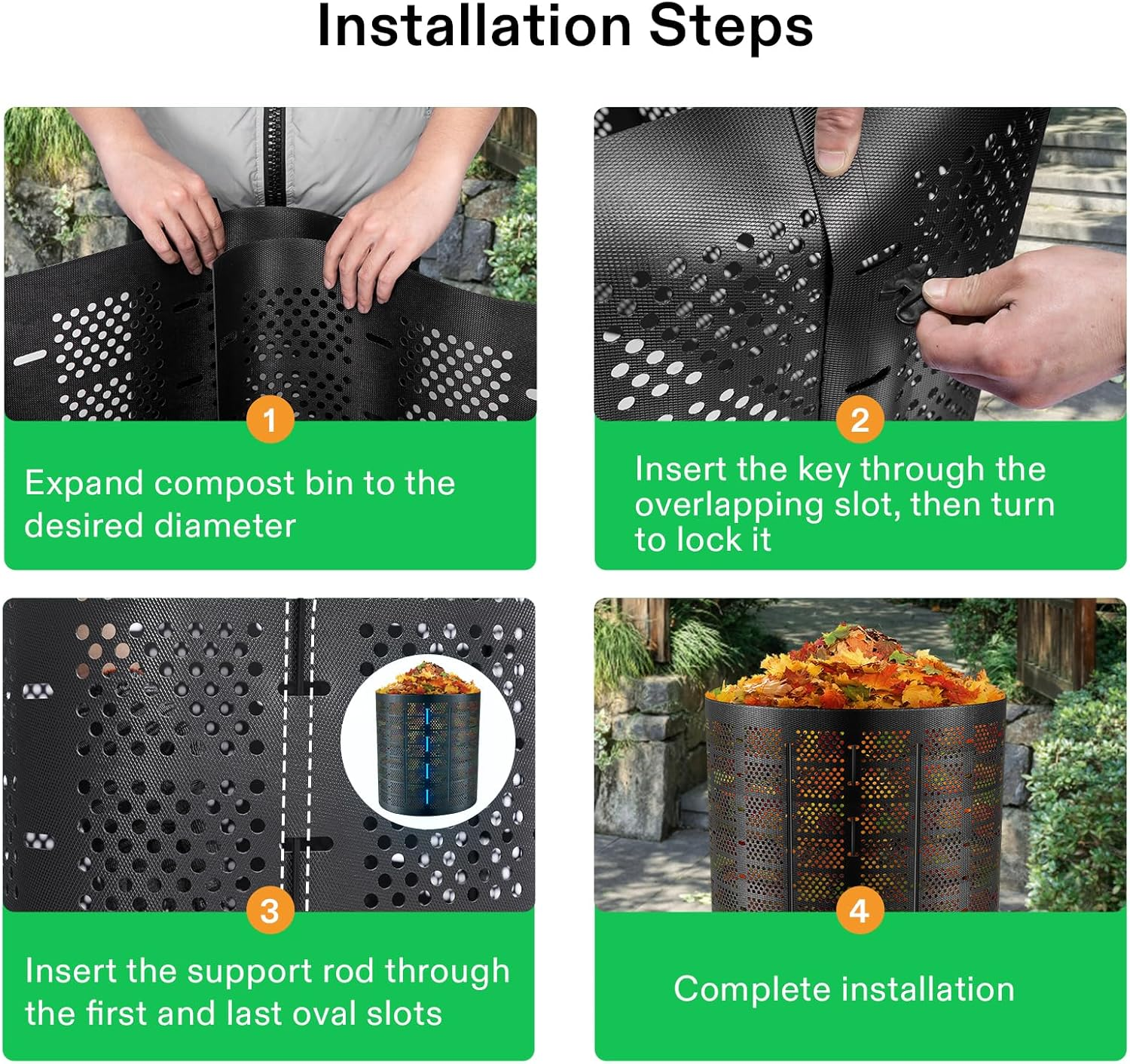 Installation Steps

1

Expand compost bin to the desired diameter

2

Insert the key through the overlapping slot, then turn to lock it

3

Insert the support rod through the first and last oval slots

4

Complete installation