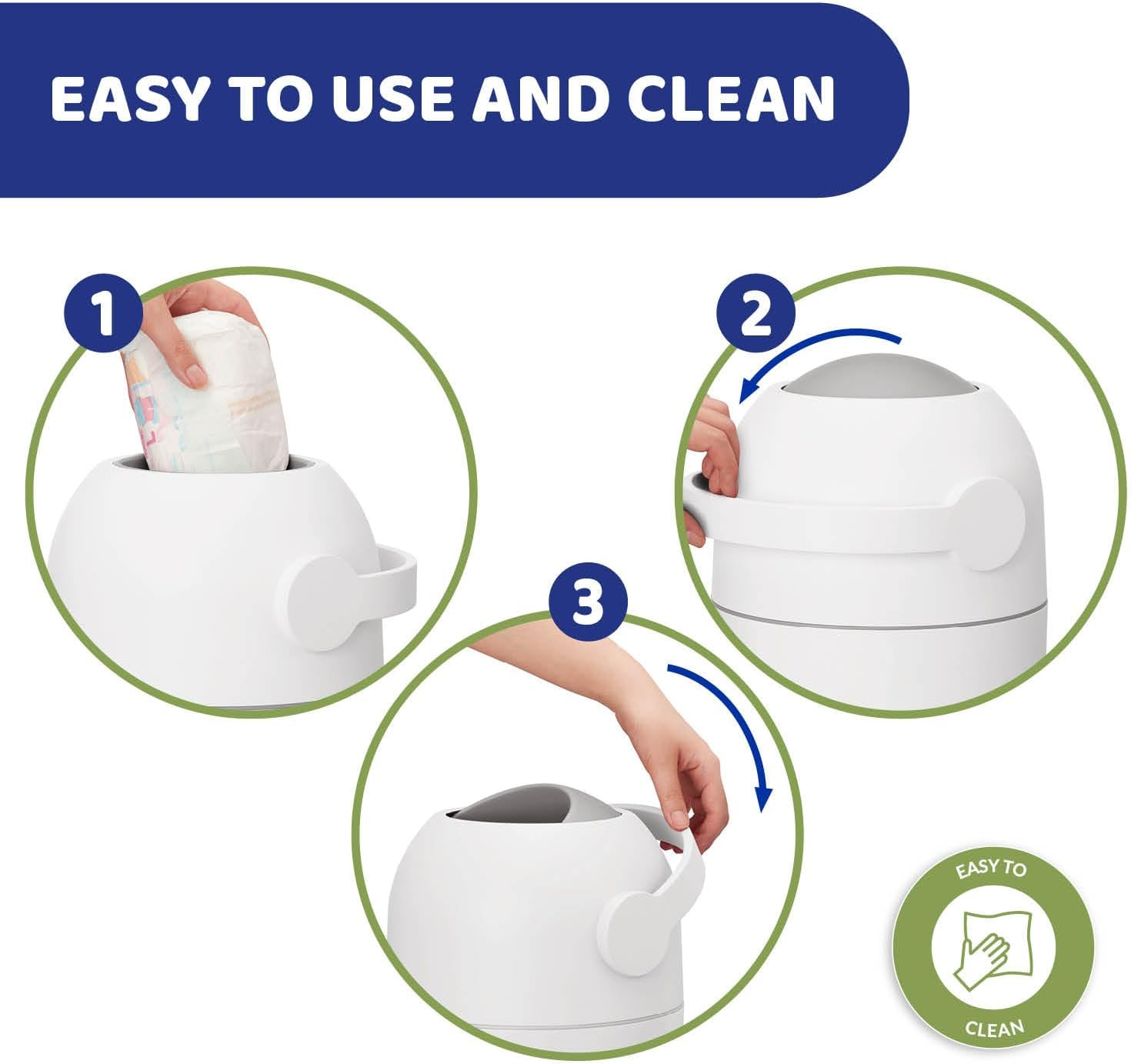 EASY TO USE AND CLEAN

1

2

3

EASY TO
CLEAN