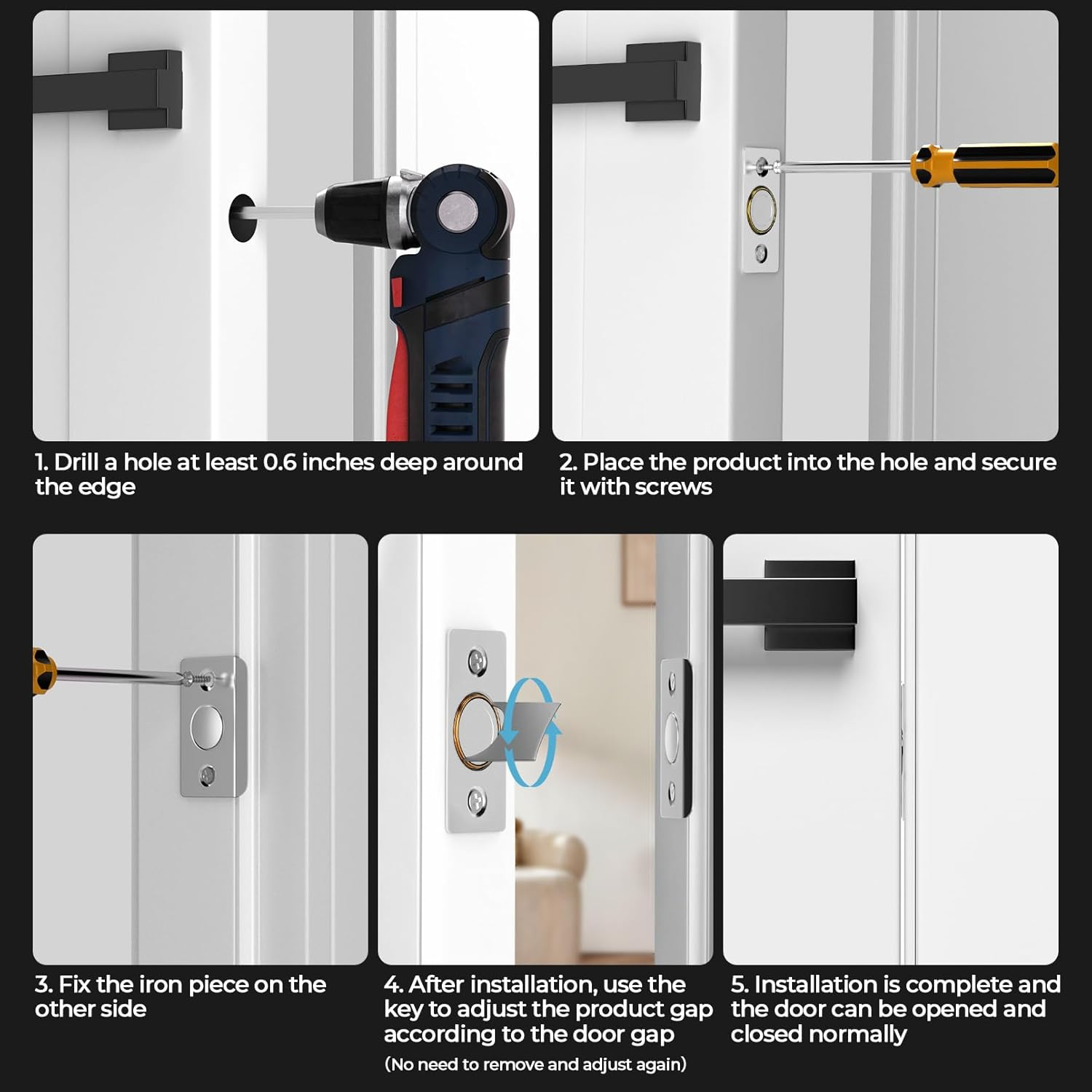 1. Drill a hole at least 0.6 inches deep around the edge

2. Place the product into the hole and secure it with screws

3. Fix the iron piece on the other side

4. After installation, use the key to adjust the product gap according to the door gap
(No need to remove and adjust again)

5. Installation is complete and the door can be opened and closed normally