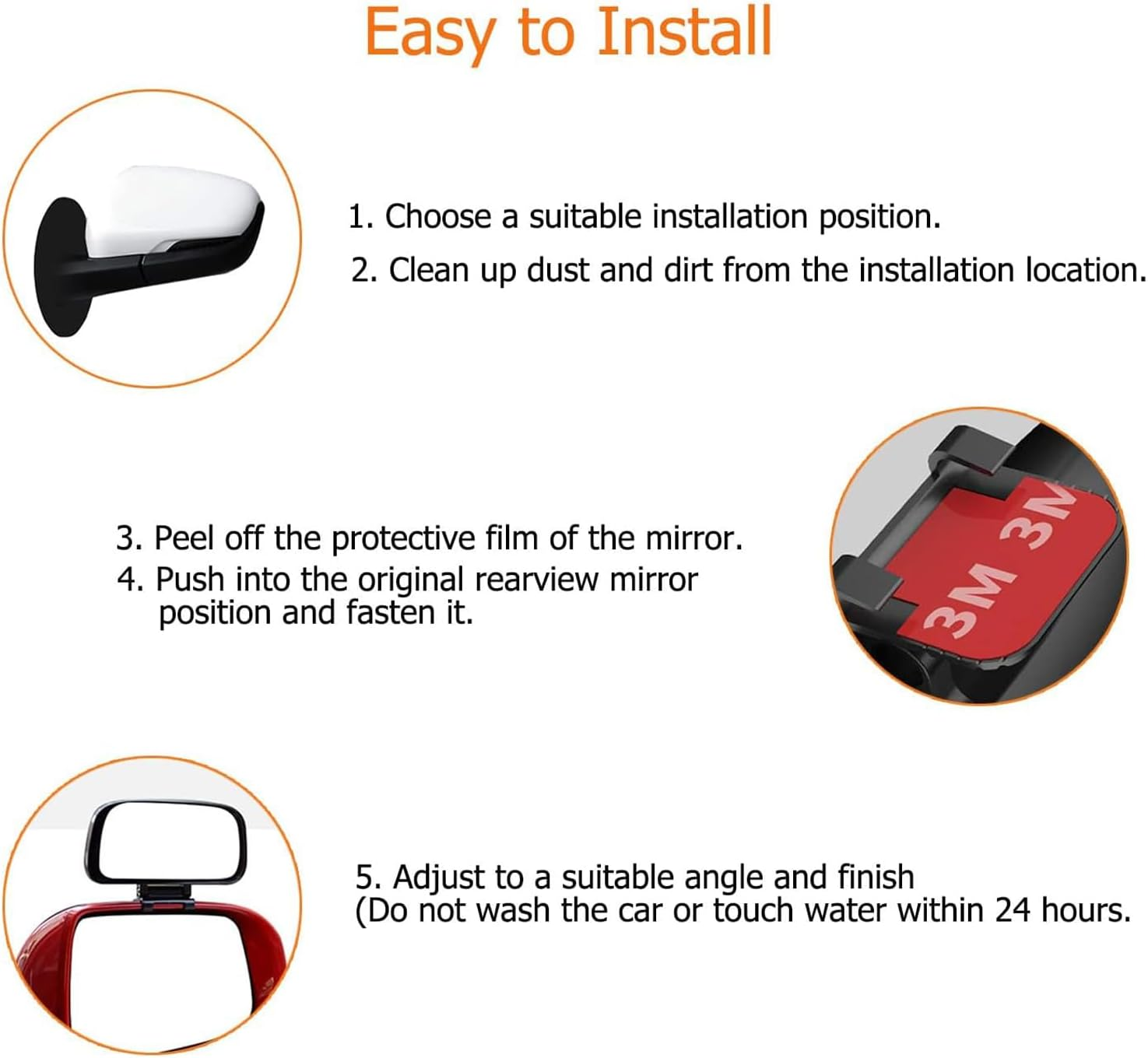 Easy to Install

1. Choose a suitable installation position.
2. Clean up dust and dirt from the installation location.

3. Peel off the protective film of the mirror.
4. Push into the original rearview mirror position and fasten it.

3M 3M

5. Adjust to a suitable angle and finish
(Do not wash the car or touch water within 24 hours.