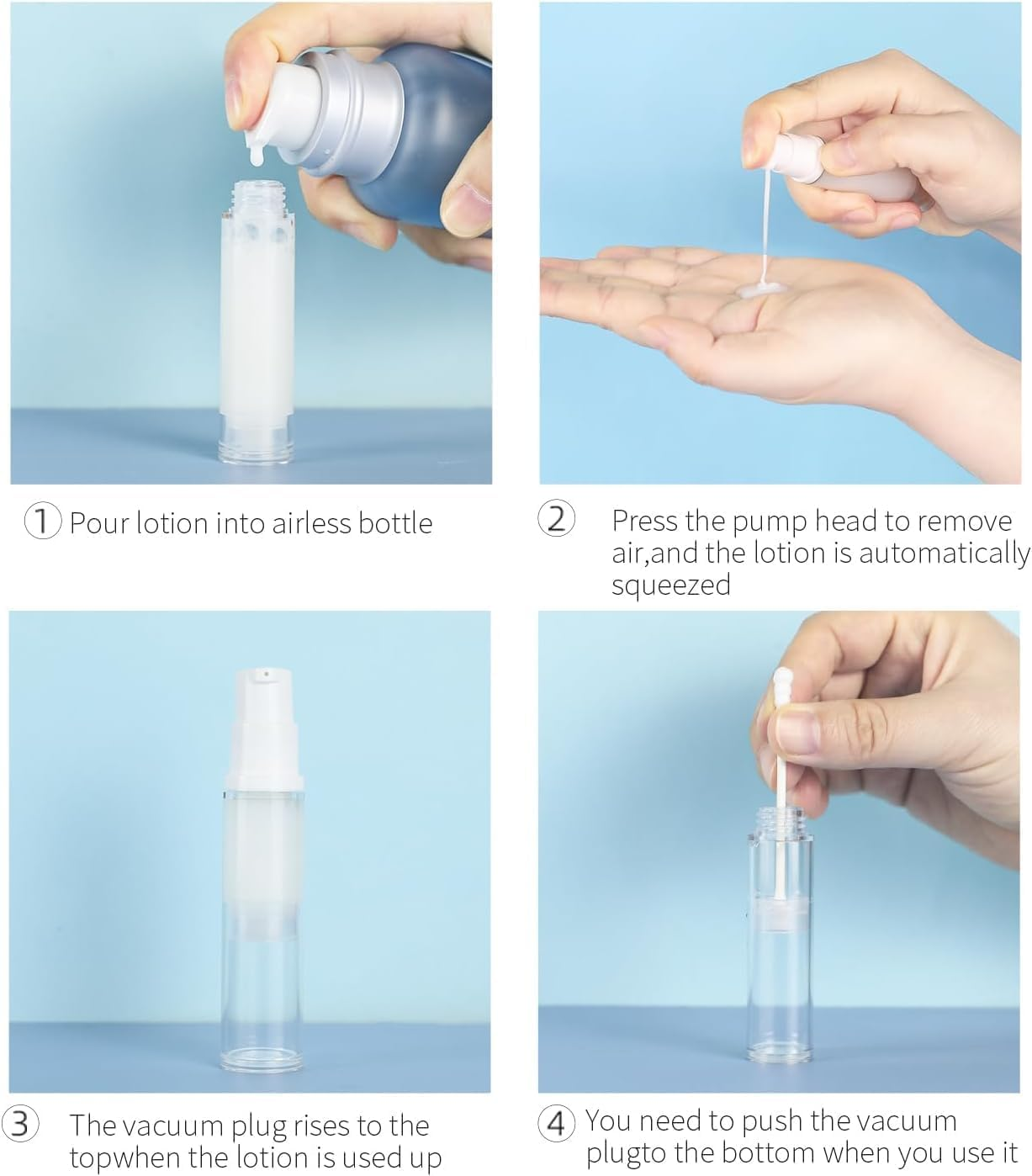 ① Pour lotion into airless bottle

② Press the pump head to remove air,and the lotion is automatically squeezed

③ The vacuum plug rises to the topwhen the lotion is used up

④ You need to push the vacuum plugto the bottom when you use it