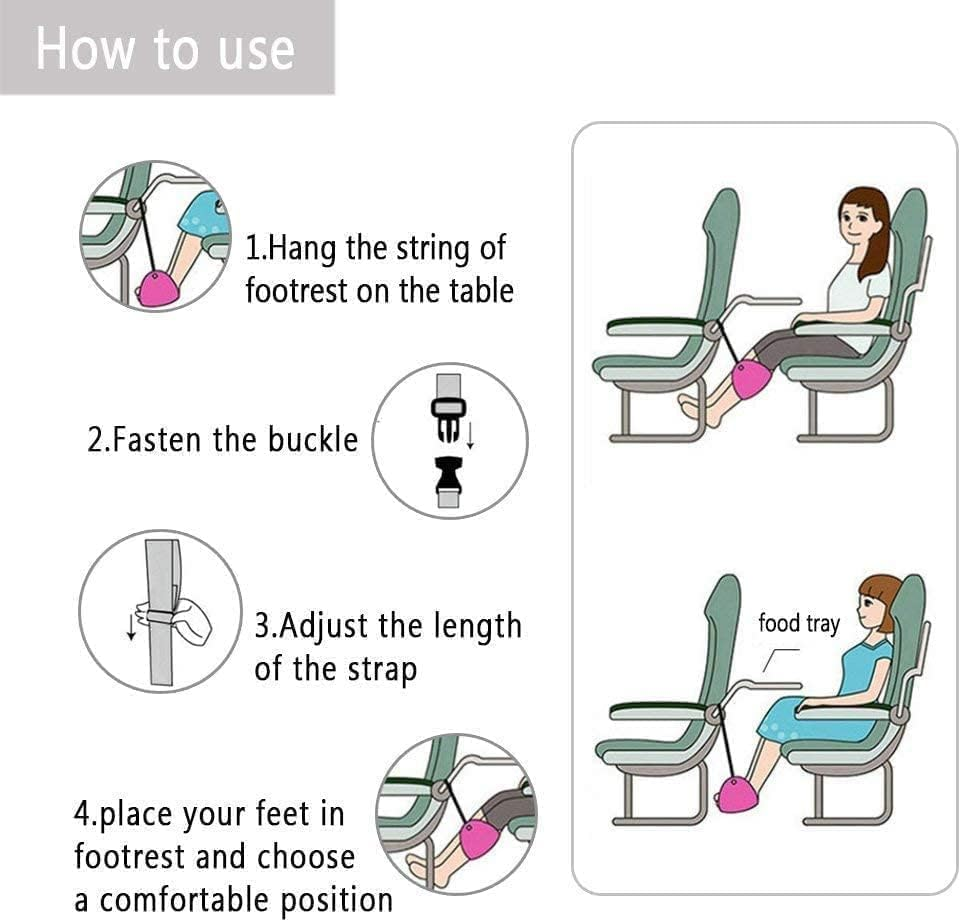 How to use

1.Hang the string of footrest on the table

2.Fasten the buckle

3.Adjust the length of the strap

4.place your feet in footrest and choose a comfortable position

food tray