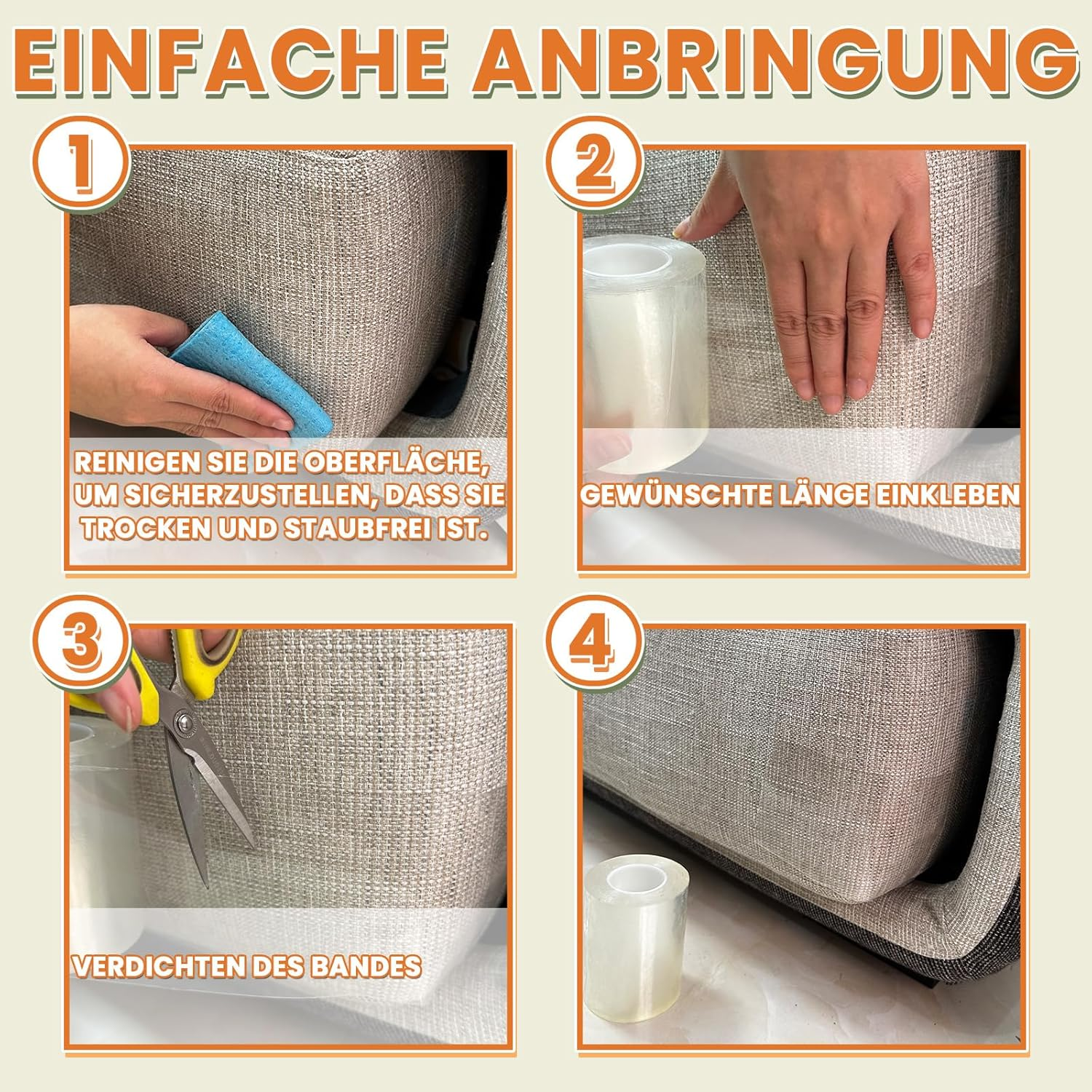 EINFACHE ANBRINGUNG

1

REINIGEN SIE DIE OBERFLÄCHE, UM SICHERZUSTELLEN, DASS SIE TROCKEN UND STAUBFREI IST.

2

GEWÜNSCHTE LÄNGE EINKLEBEN

3

VERDICHTEN DES BANDES

4