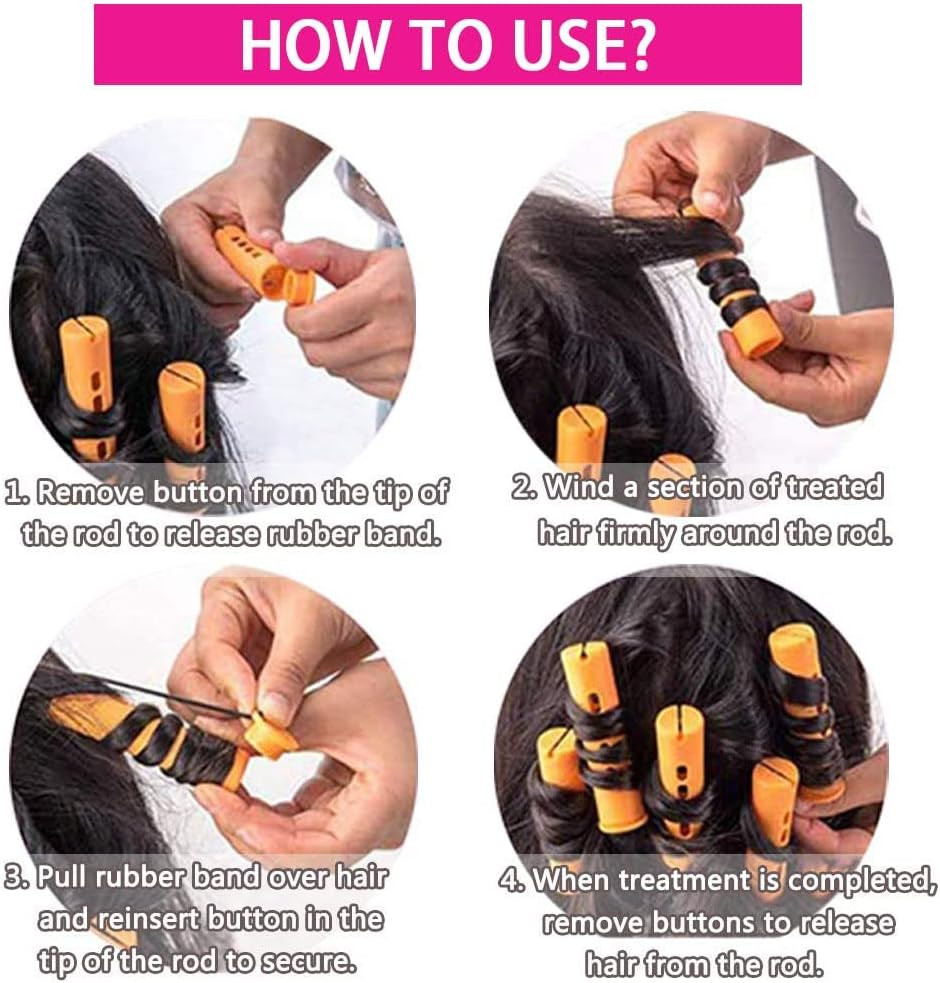 HOW TO USE?

1. Remove button from the tip of the rod to release rubber band.

2. Wind a section of treated hair firmly around the rod.

3. Pull rubber band over hair and reinsert button in the tip of the rod to secure.

4. When treatment is completed, remove buttons to release hair from the rod.