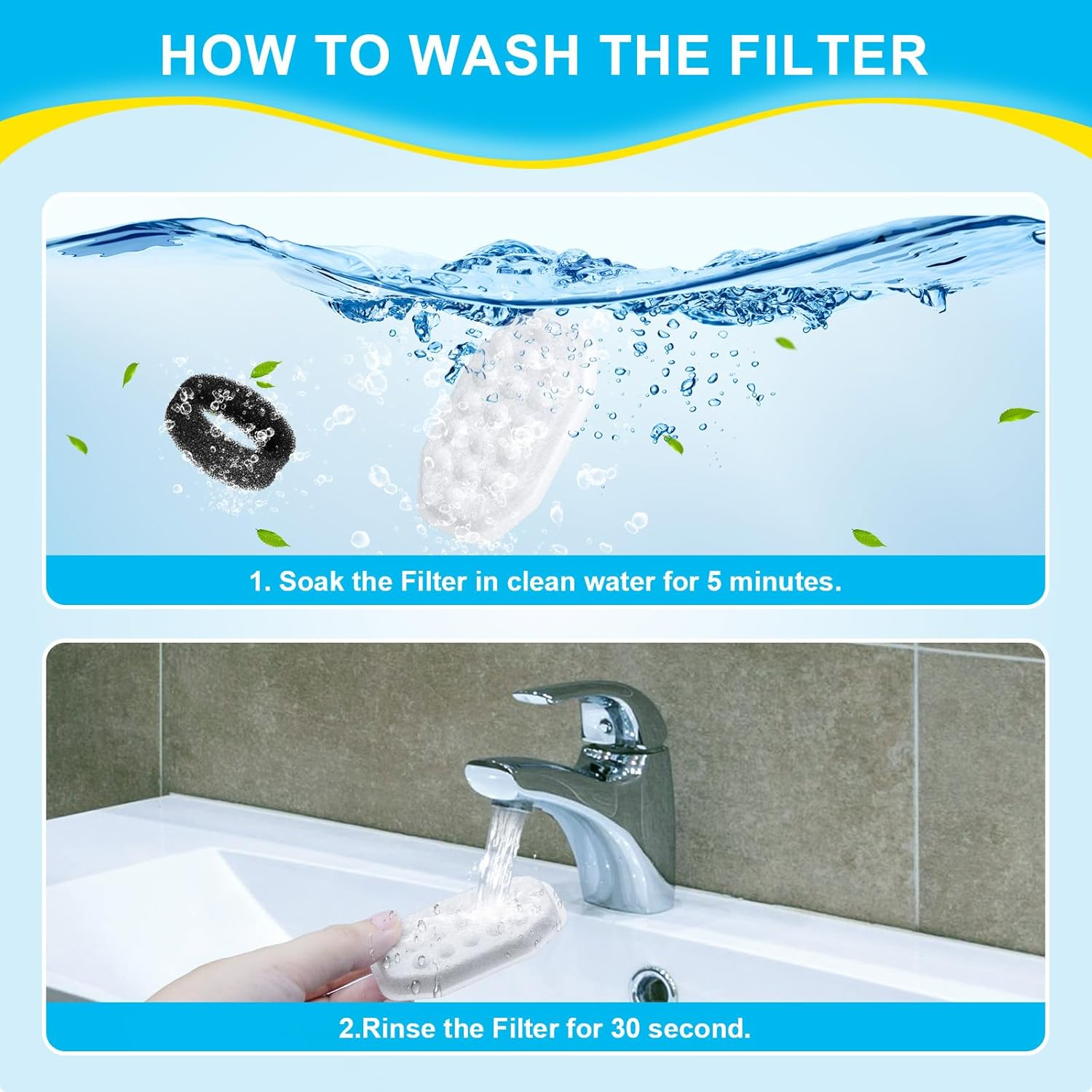 HOW TO WASH THE FILTER

1. Soak the Filter in clean water for 5 minutes.

2.Rinse the Filter for 30 second.