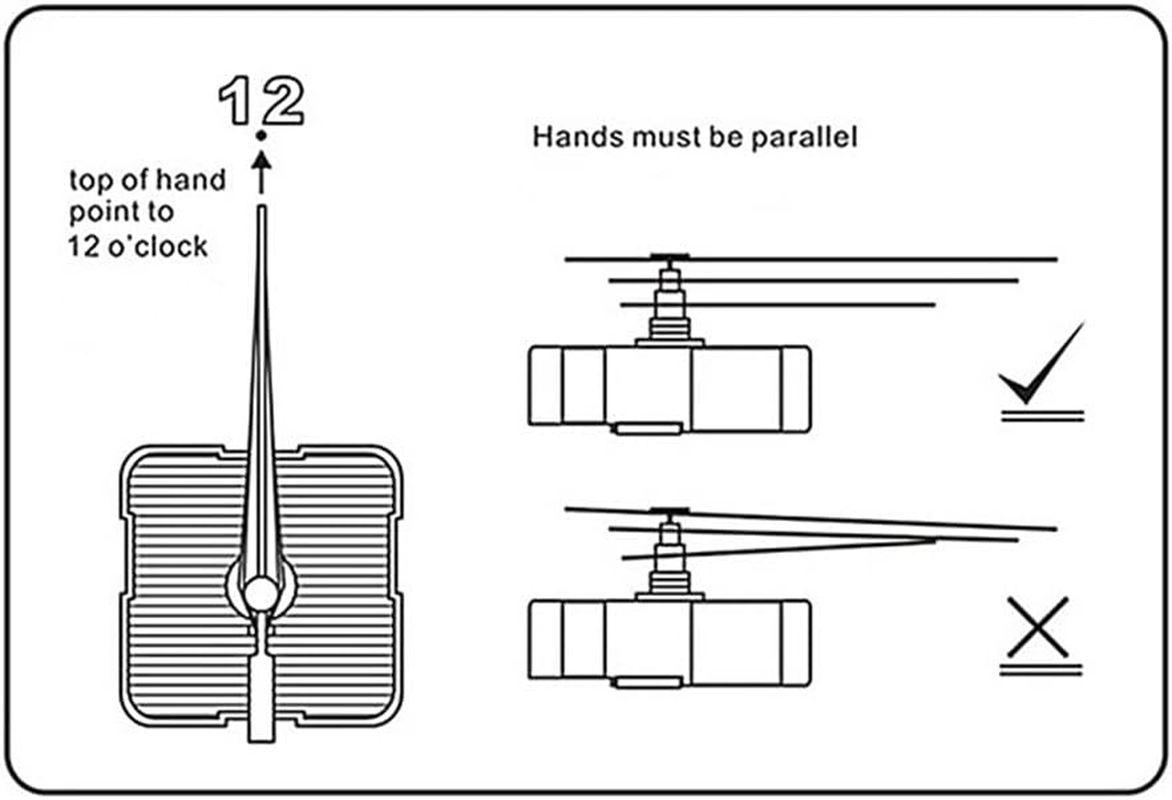 12

top of hand point to 12 o'clock

Hands must be parallel