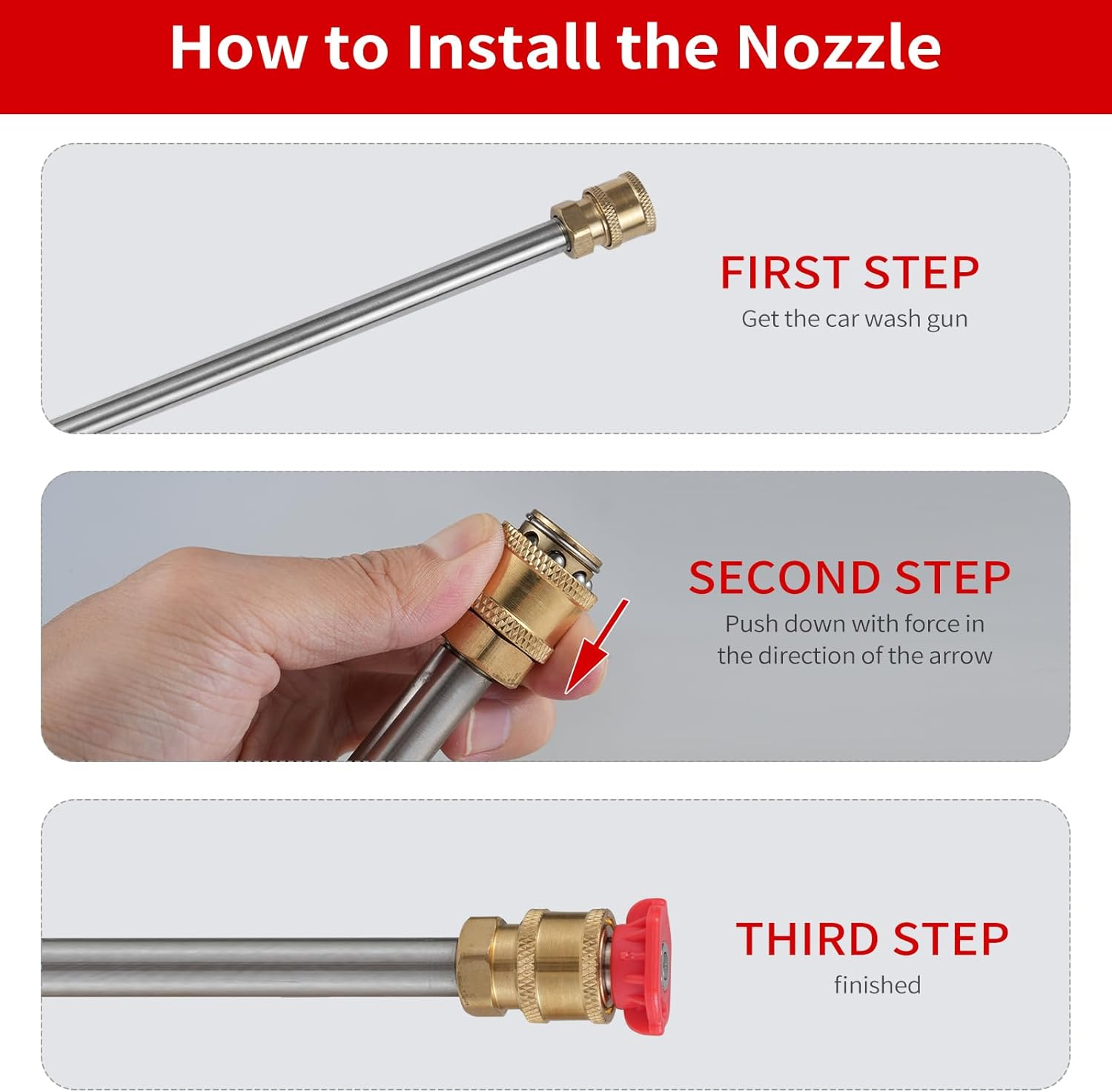 How to Install the Nozzle

FIRST STEP
Get the car wash gun

SECOND STEP
Push down with force in the direction of the arrow

THIRD STEP
finished