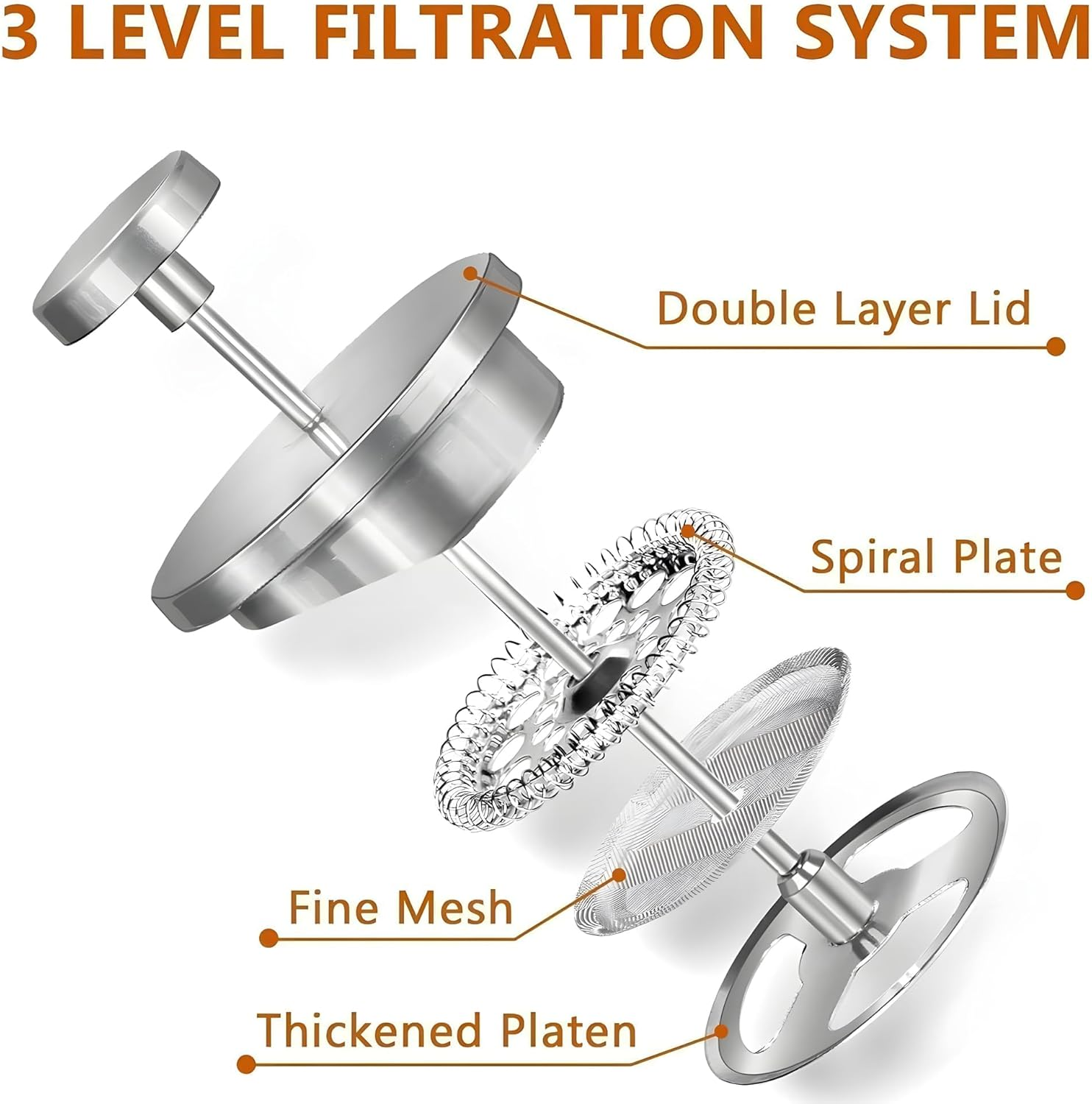 3 LEVEL FILTRATION SYSTEM

Double Layer Lid

Spiral Plate

Fine Mesh

Thickened Platen