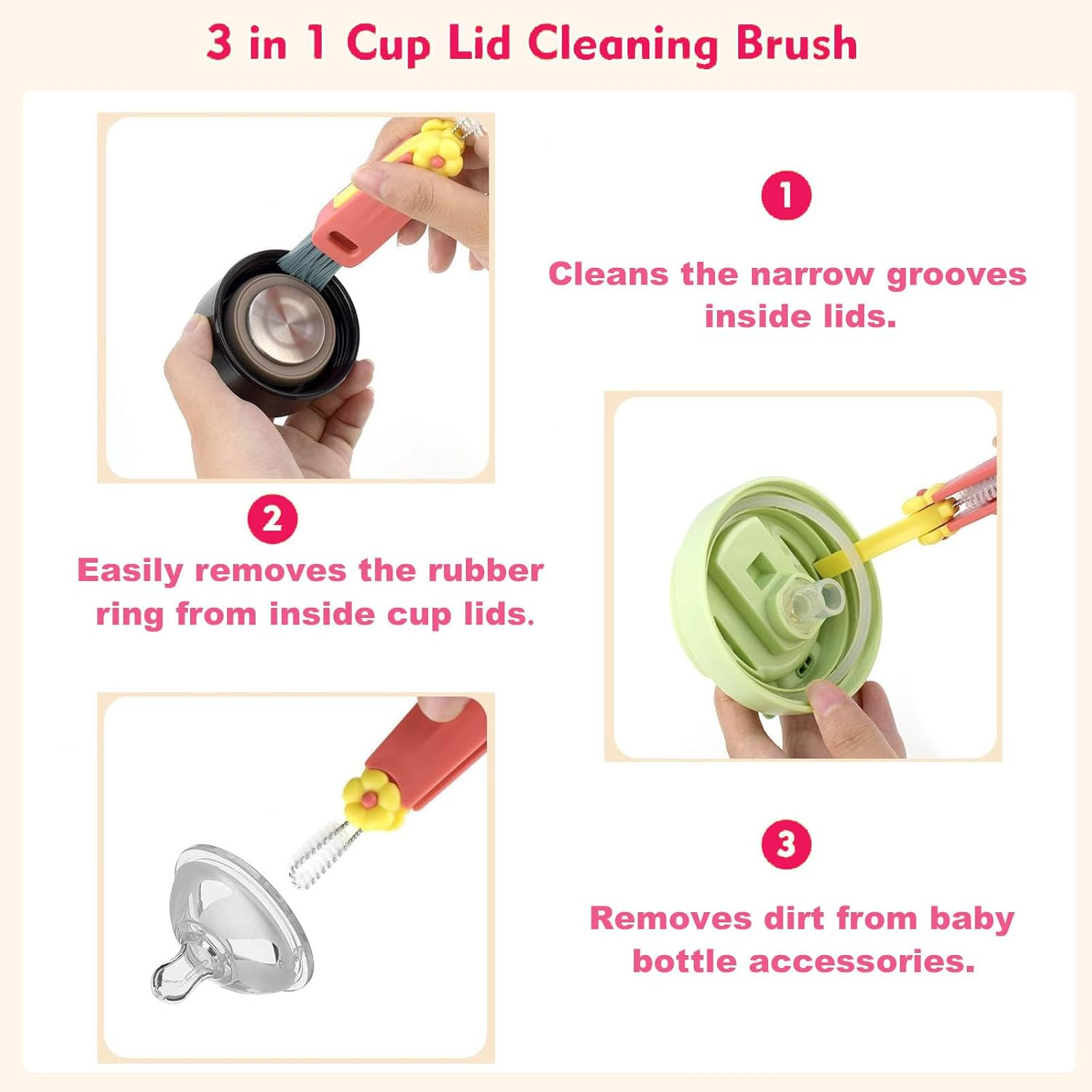 3 in 1 Cup Lid Cleaning Brush

1

Cleans the narrow grooves inside lids.

2

Easily removes the rubber ring from inside cup lids.

3

Removes dirt from baby bottle accessories.