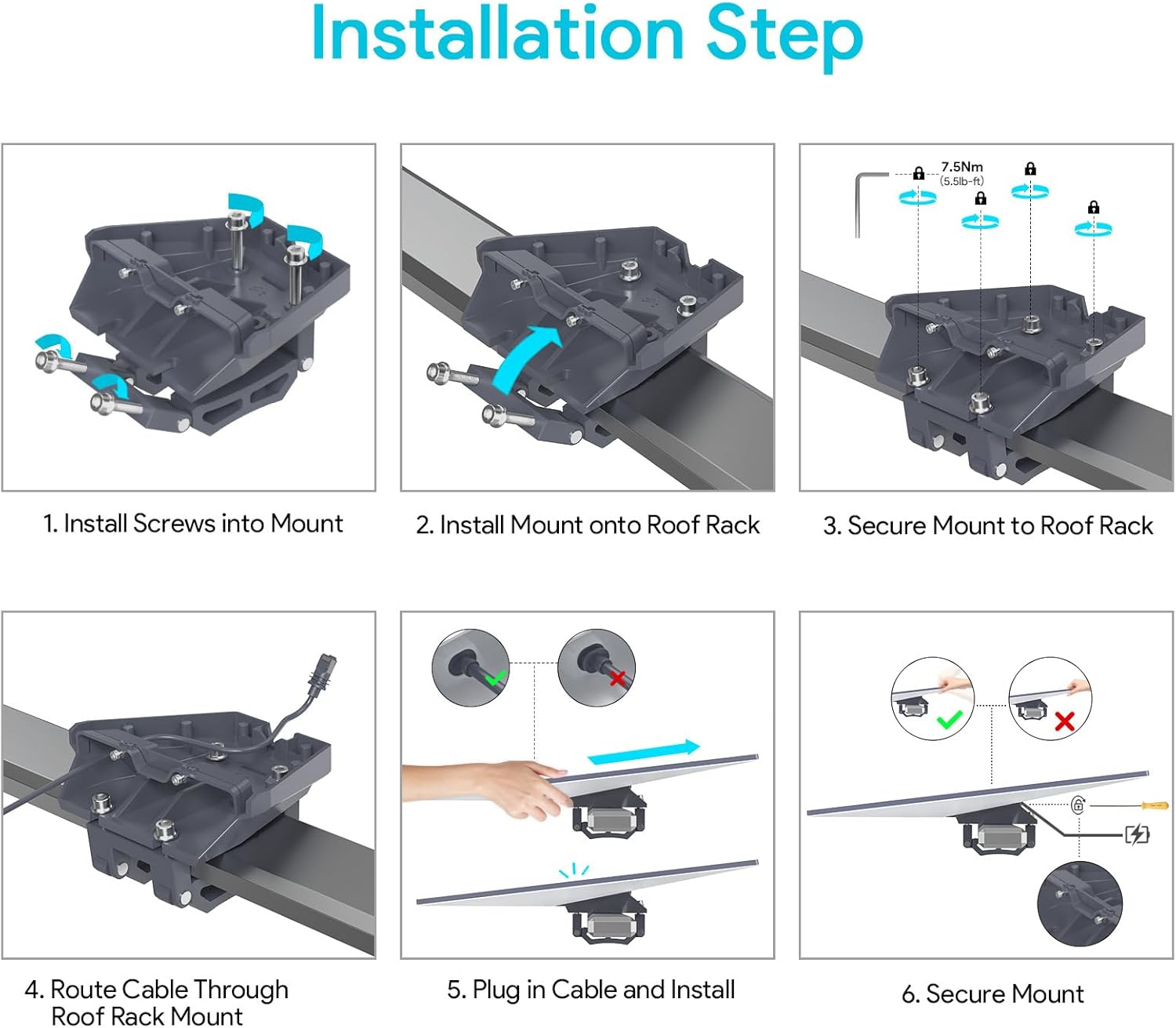 Installation Step

7.5Nm
(5.5lb-ft)

1. Install Screws into Mount

2. Install Mount onto Roof Rack

3. Secure Mount to Roof Rack

4. Route Cable Through Roof Rack Mount

5. Plug in Cable and Install

6. Secure Mount