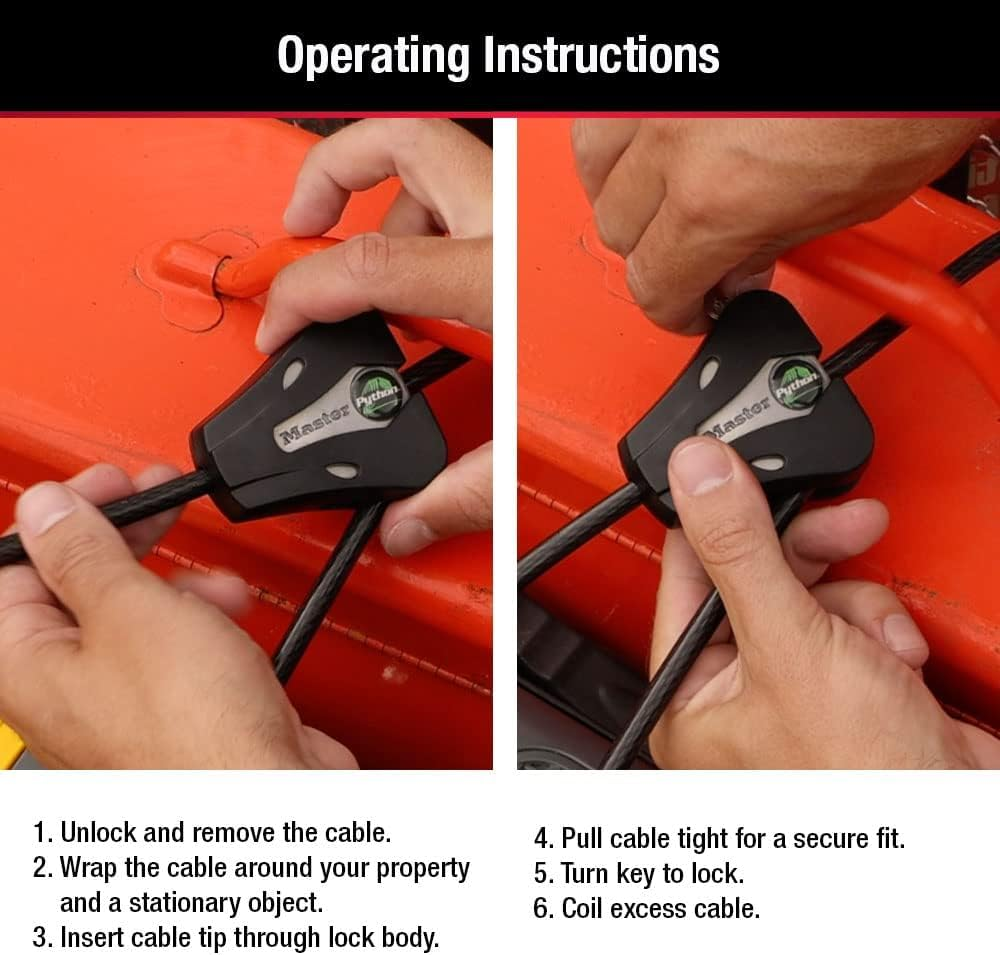 Operating Instructions

Master Python

Master Python

1. Unlock and remove the cable.
2. Wrap the cable around your property and a stationary object.
3. Insert cable tip through lock body.

4. Pull cable tight for a secure fit.
5. Turn key to lock.
6. Coil excess cable.