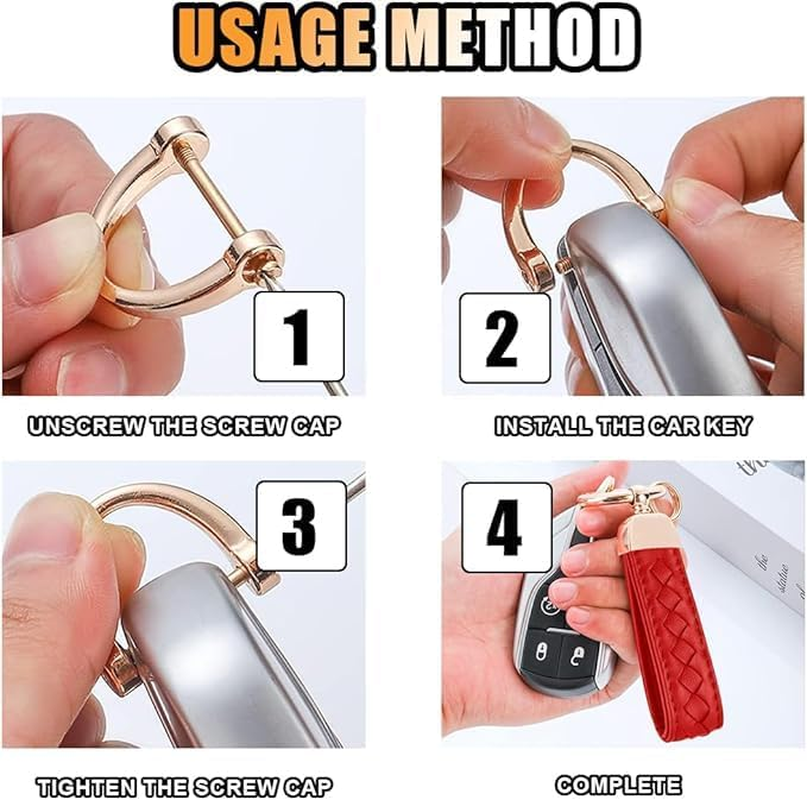 USAGE METHOD

1

UNSCREW THE SCREW CAP

2

INSTALL THE CAR KEY

3

TIGHTEN THE SCREW CAP

4

COMPLETE