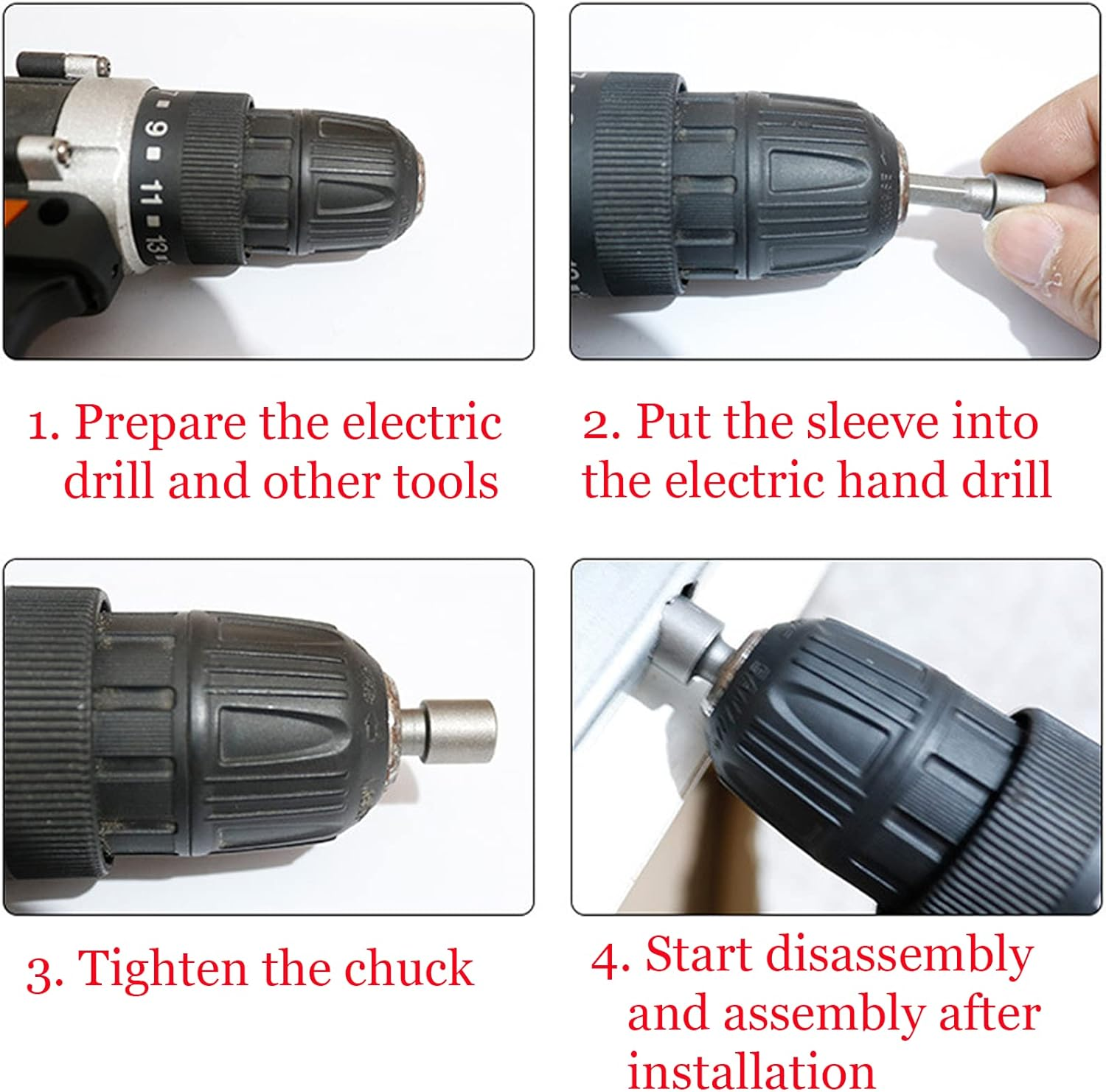 9
11
13

1. Prepare the electric drill and other tools

2. Put the sleeve into the electric hand drill

3. Tighten the chuck

4. Start disassembly and assembly after installation