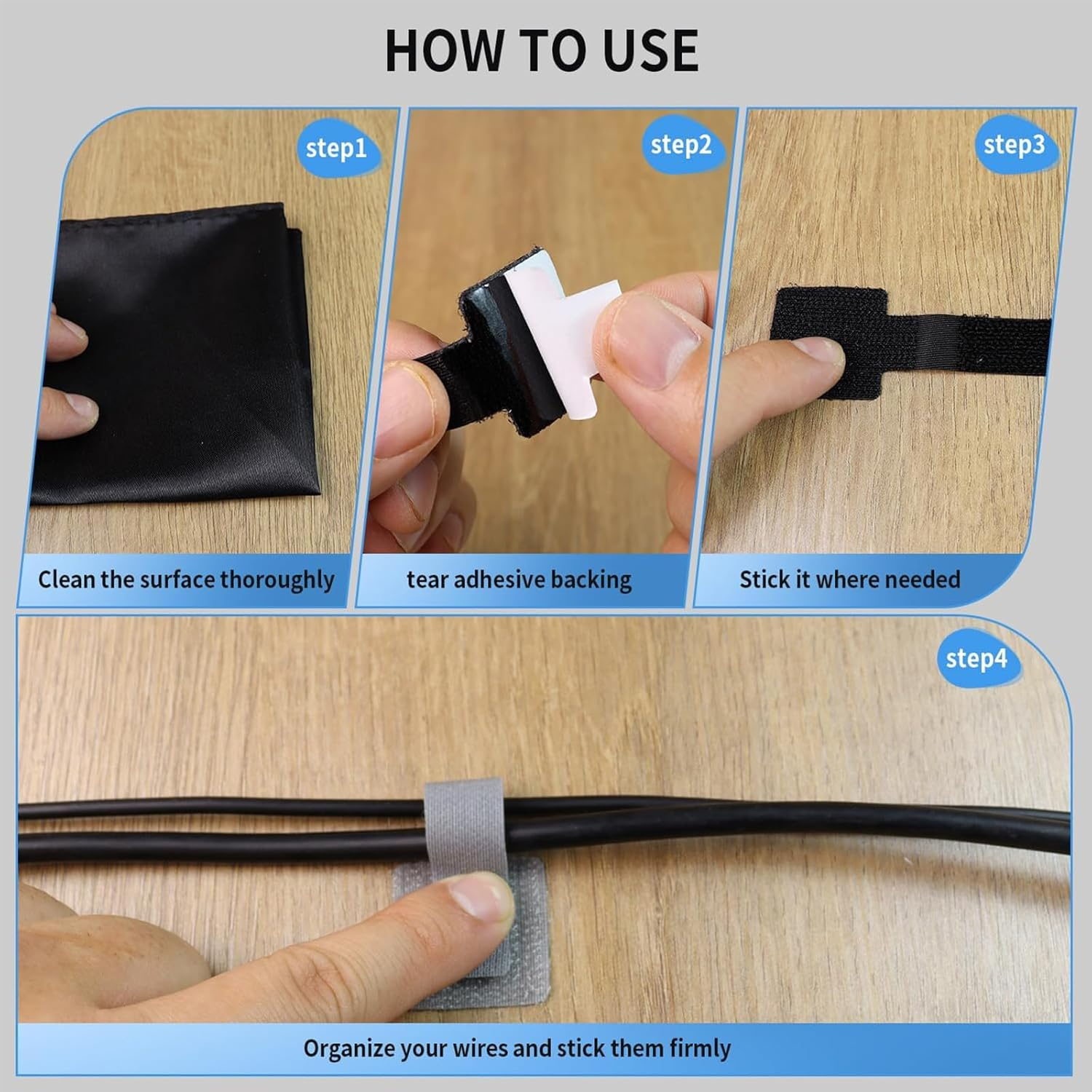 HOW TO USE

step1

Clean the surface thoroughly

step2

tear adhesive backing

step3

Stick it where needed

step4

Organize your wires and stick them firmly