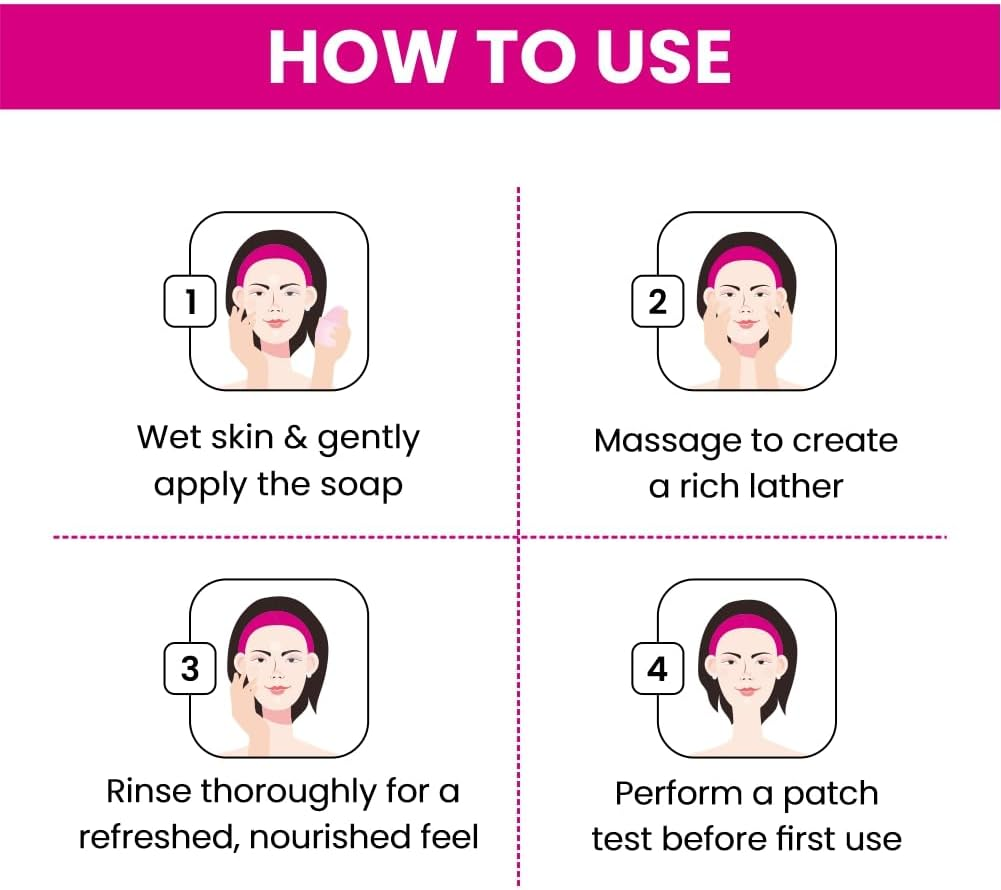 HOW TO USE

1

Wet skin & gently apply the soap

2

Massage to create a rich lather

3

Rinse thoroughly for a refreshed, nourished feel

4

Perform a patch test before first use