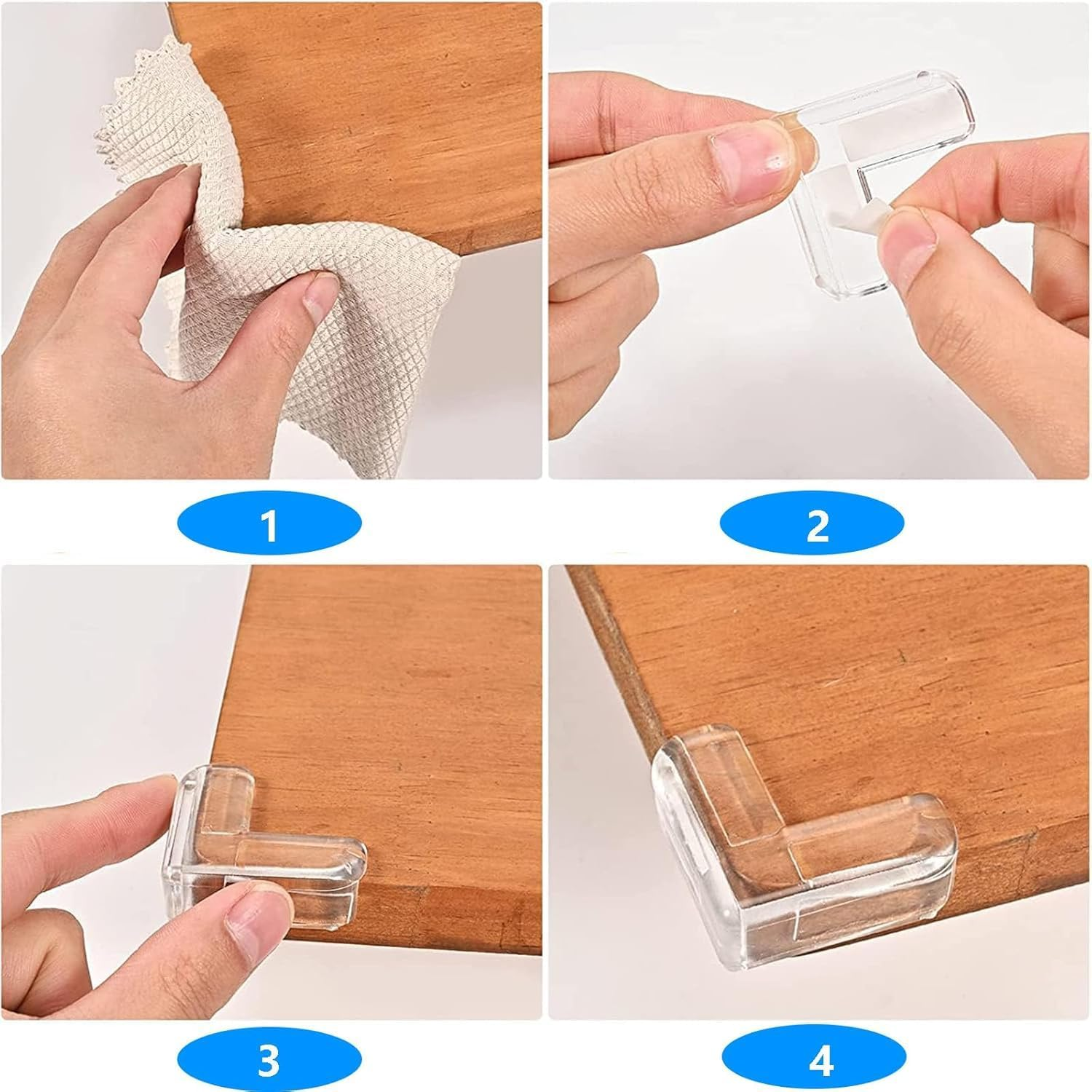 1

2

3

4