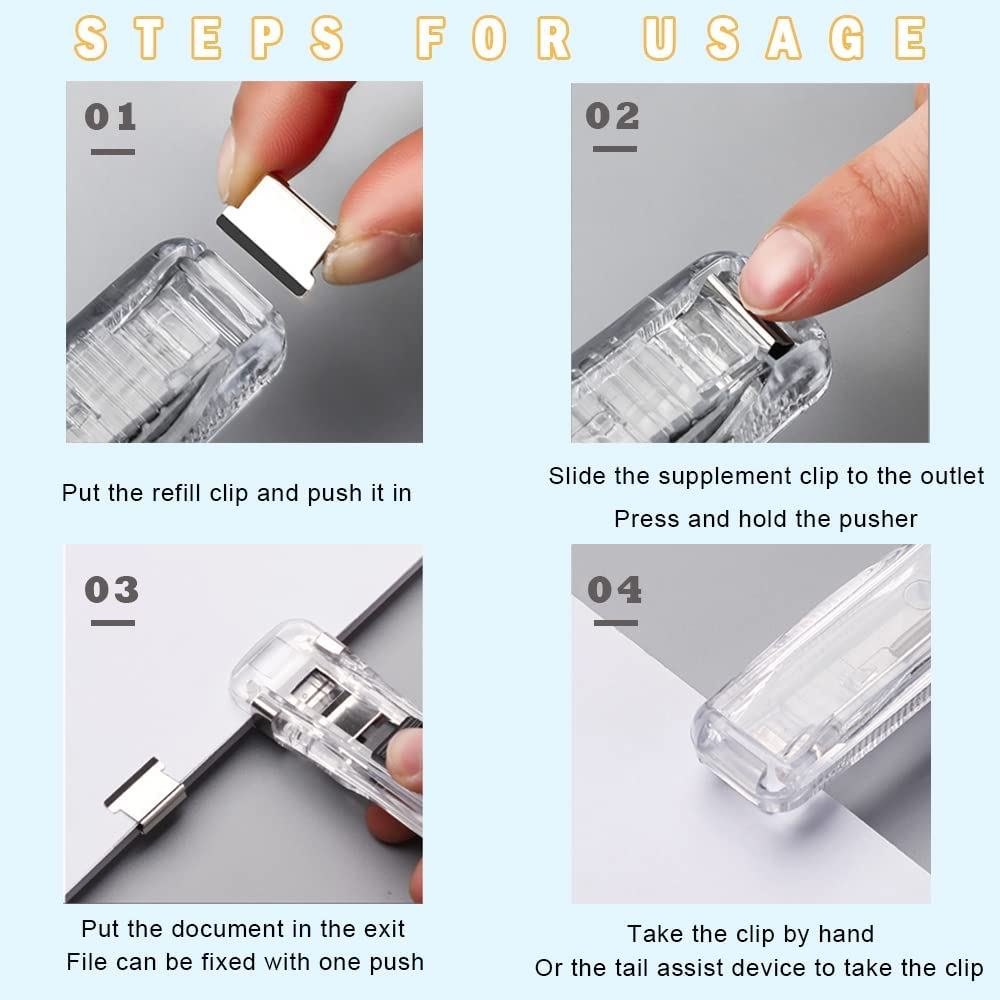 STEPS FOR USAGE

01

Put the refill clip and push it in

02

Slide the supplement clip to the outlet
Press and hold the pusher

03

Put the document in the exit
File can be fixed with one push

04

Take the clip by hand
Or the tail assist device to take the clip