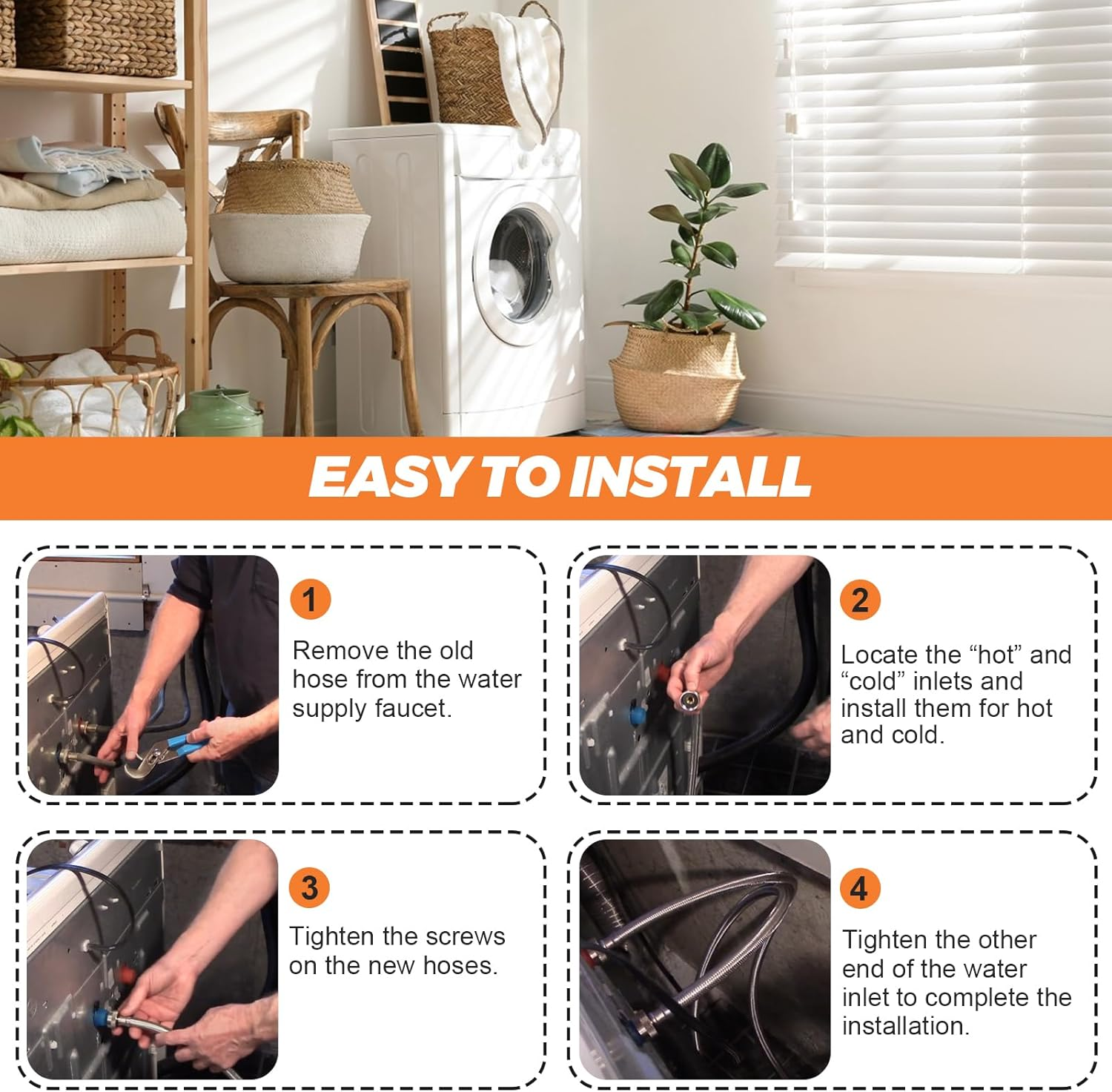 EASY TO INSTALL

1
Remove the old hose from the water supply faucet.

2
Locate the “hot” and “cold” inlets and install them for hot and cold.

3
Tighten the screws on the new hoses.

4
Tighten the other end of the water inlet to complete the installation.