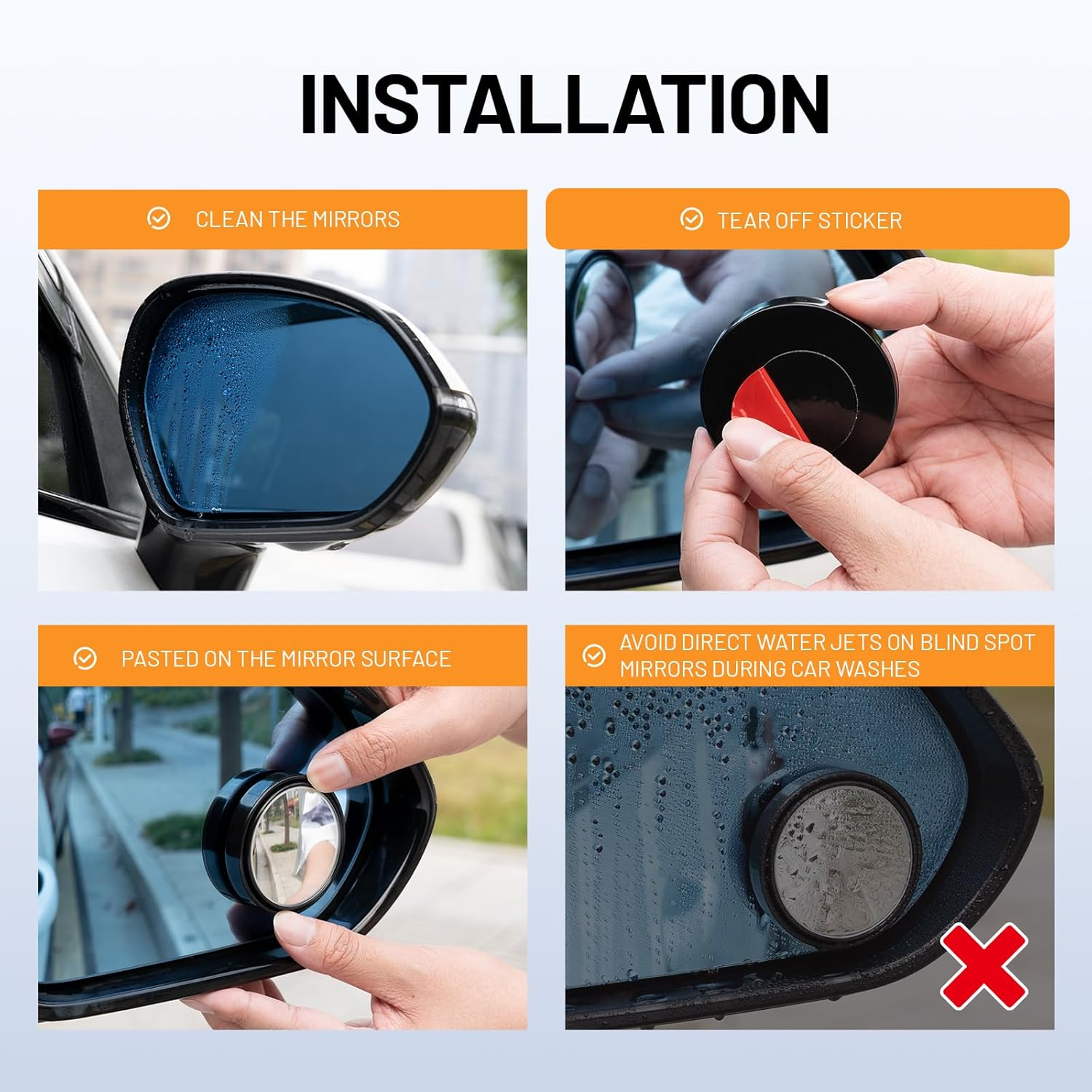 INSTALLATION

CLEAN THE MIRRORS

TEAR OFF STICKER

PASTED ON THE MIRROR SURFACE

AVOID DIRECT WATER JETS ON BLIND SPOT MIRRORS DURING CAR WASHES